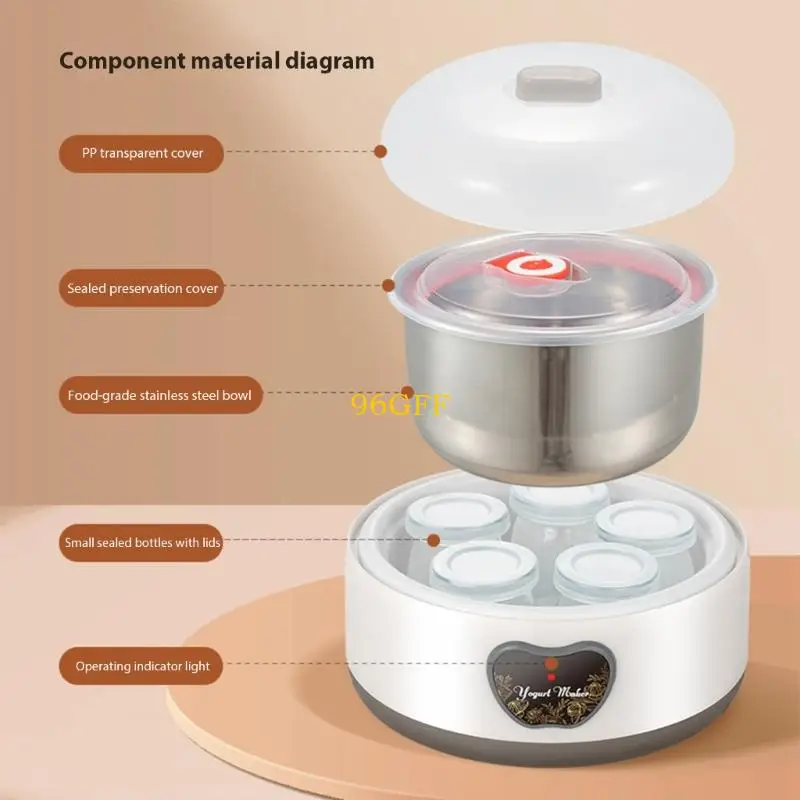 Component material diagram

PP transparent cover

Sealed preservation cover

Food-grade stainless steel bowl

96GFF

Small sealed bottles with lids

Operating indicator light

Yogurt Maker