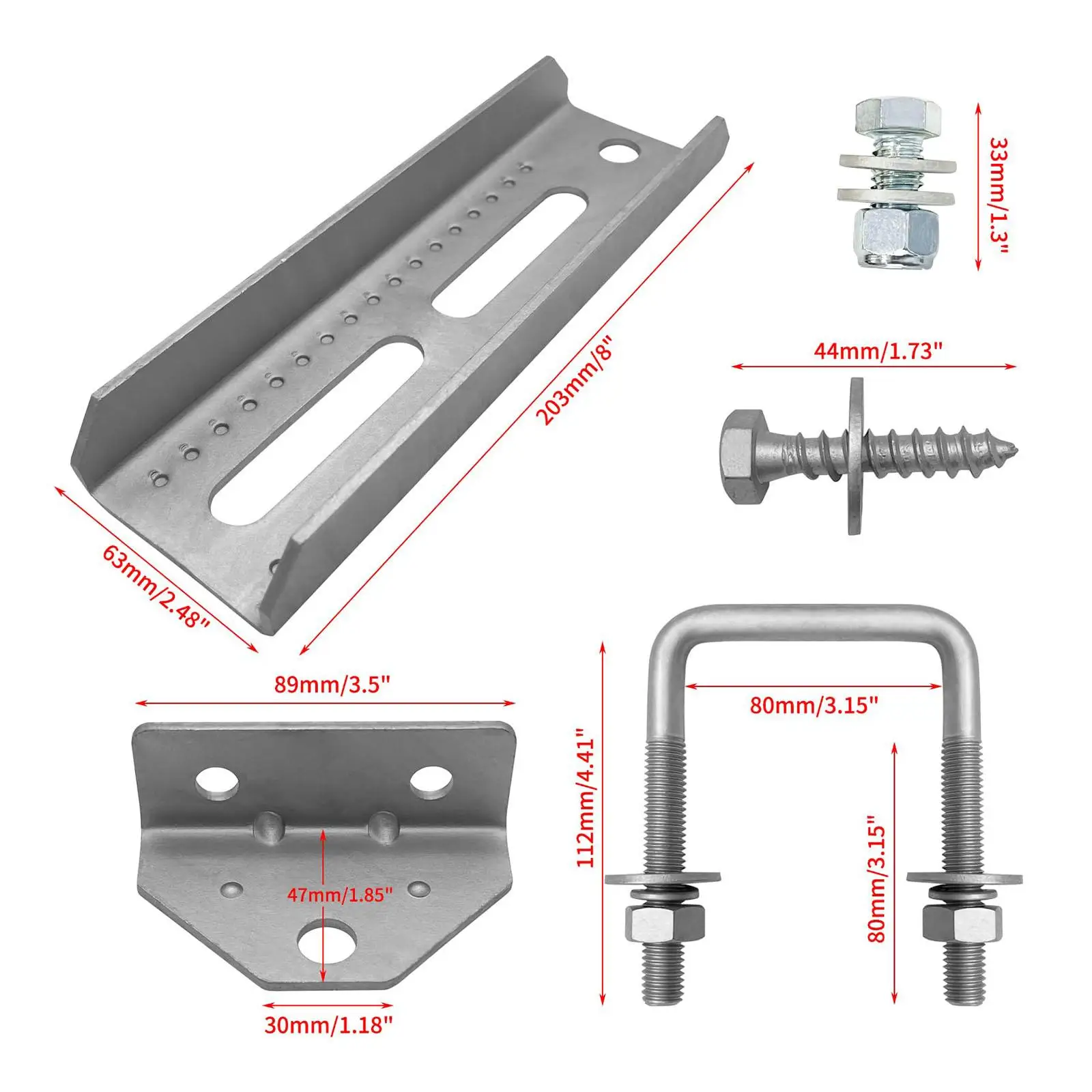 203mm/8"

63mm/2.48"

33mm/1.3"

44mm/1.73"

89mm/3.5"

47mm/1.85"

30mm/1.18"

112mm/4.41"

80mm/3.15"

80mm/3.15"