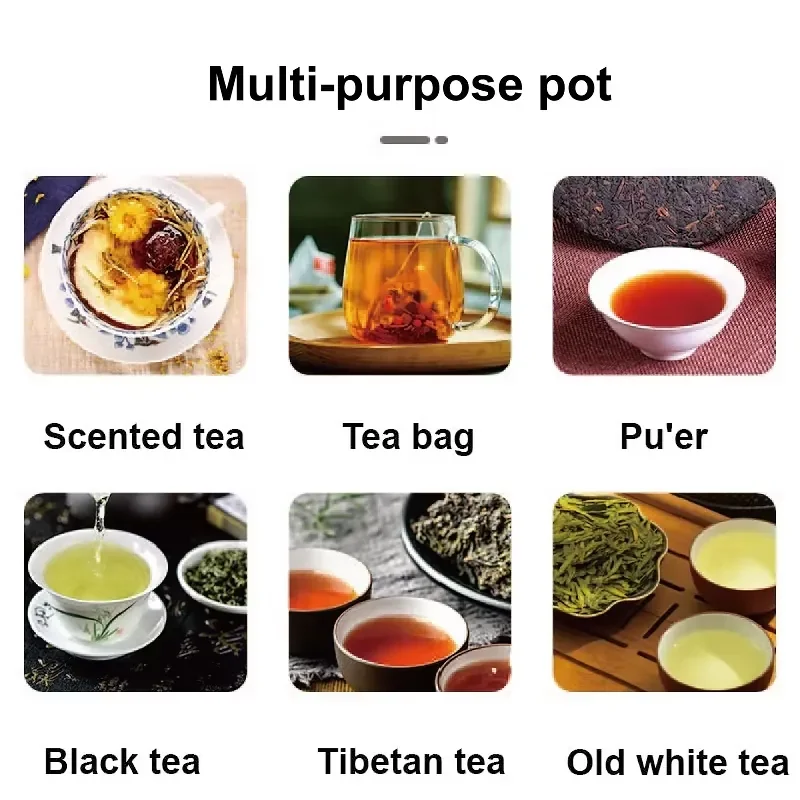 Multi-purpose pot

Scented tea

Tea bag

Pu'er

Black tea

Tibetan tea

Old white tea