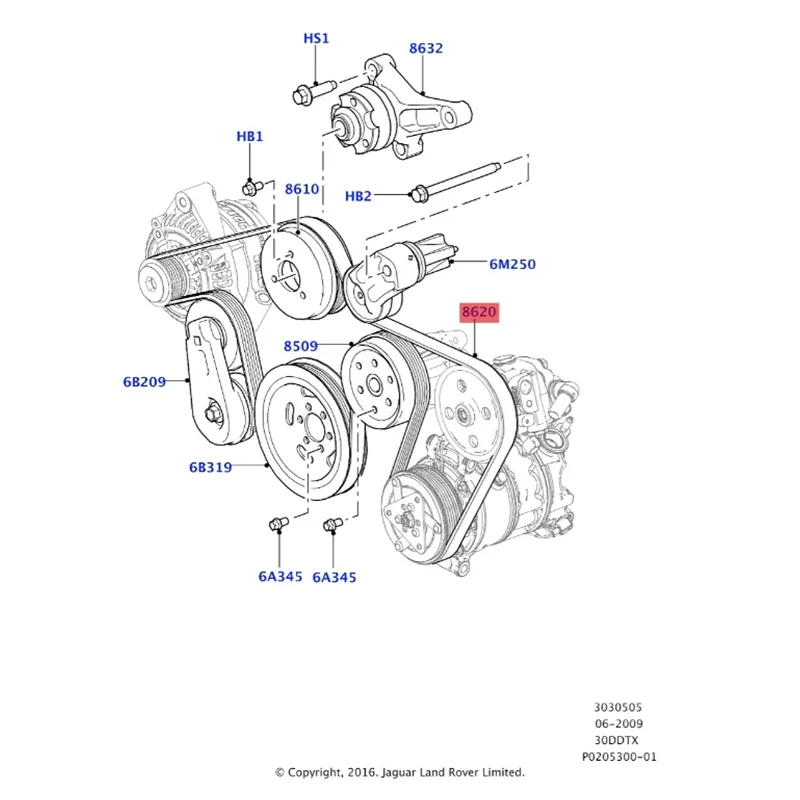 HS1
8632
HB1
8610
HB2
6M250
8620
8509
6B209
6B319
6A345
6A345

3030505
06-2009
30DDTX
P0205300-01

© Copyright, 2016. Jaguar Land Rover Limited.