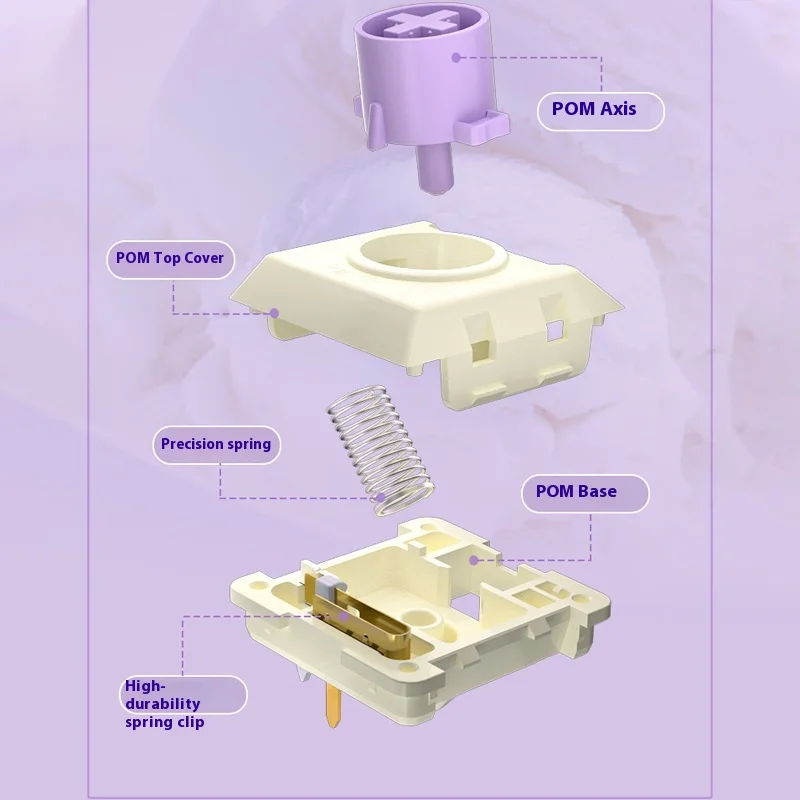 POM Axis

POM Top Cover

Precision spring

POM Base

High-durability spring clip