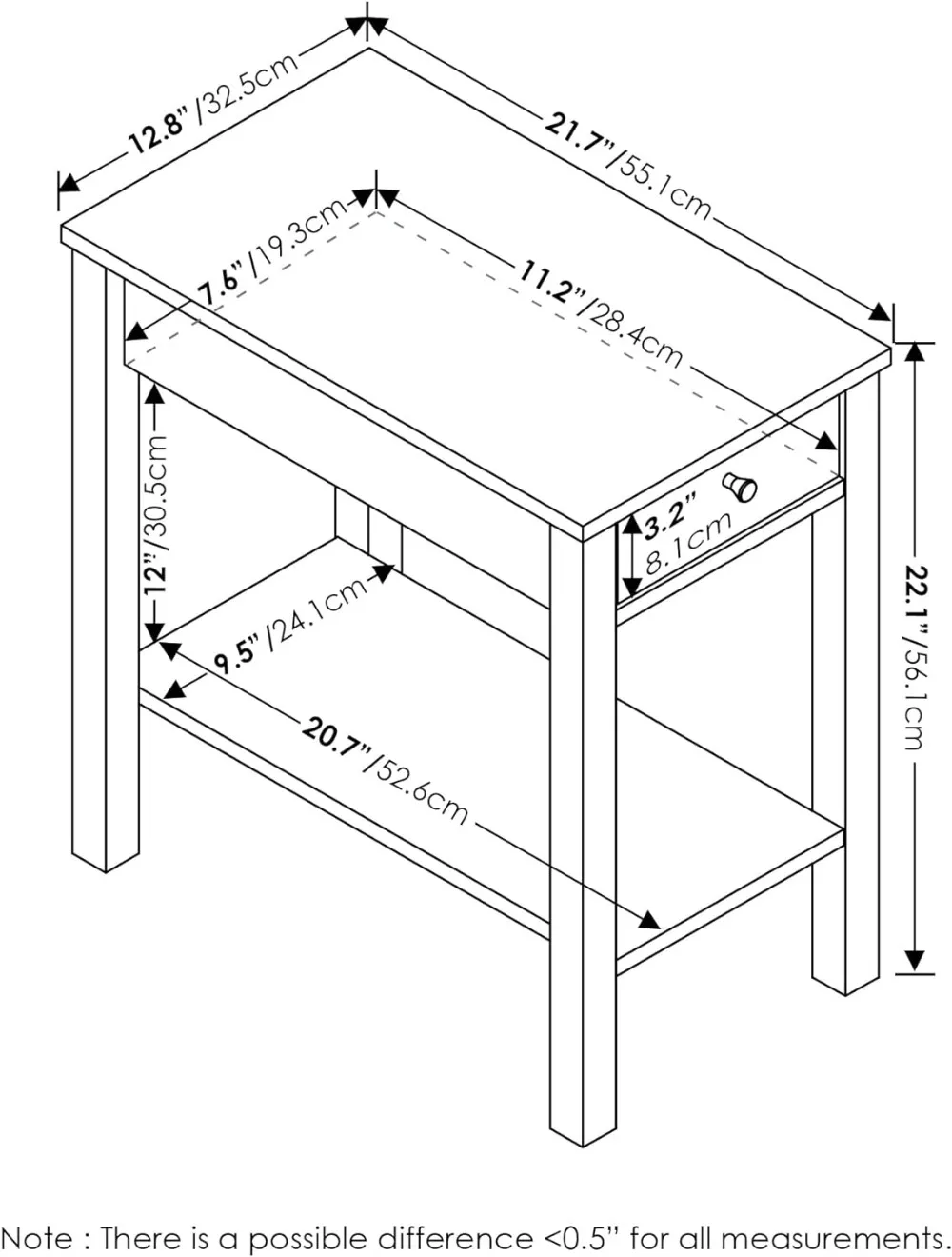 12.8"/32.5cm

21.7"/55.1cm

7.6"/19.3cm

11.2"/28.4cm

12"/30.5cm

3.2"
8.1cm

22.1"/56.1cm

9.5"/24.1cm

20.7"/52.6cm

Note : There is a possible difference <0.5" for all measurements.