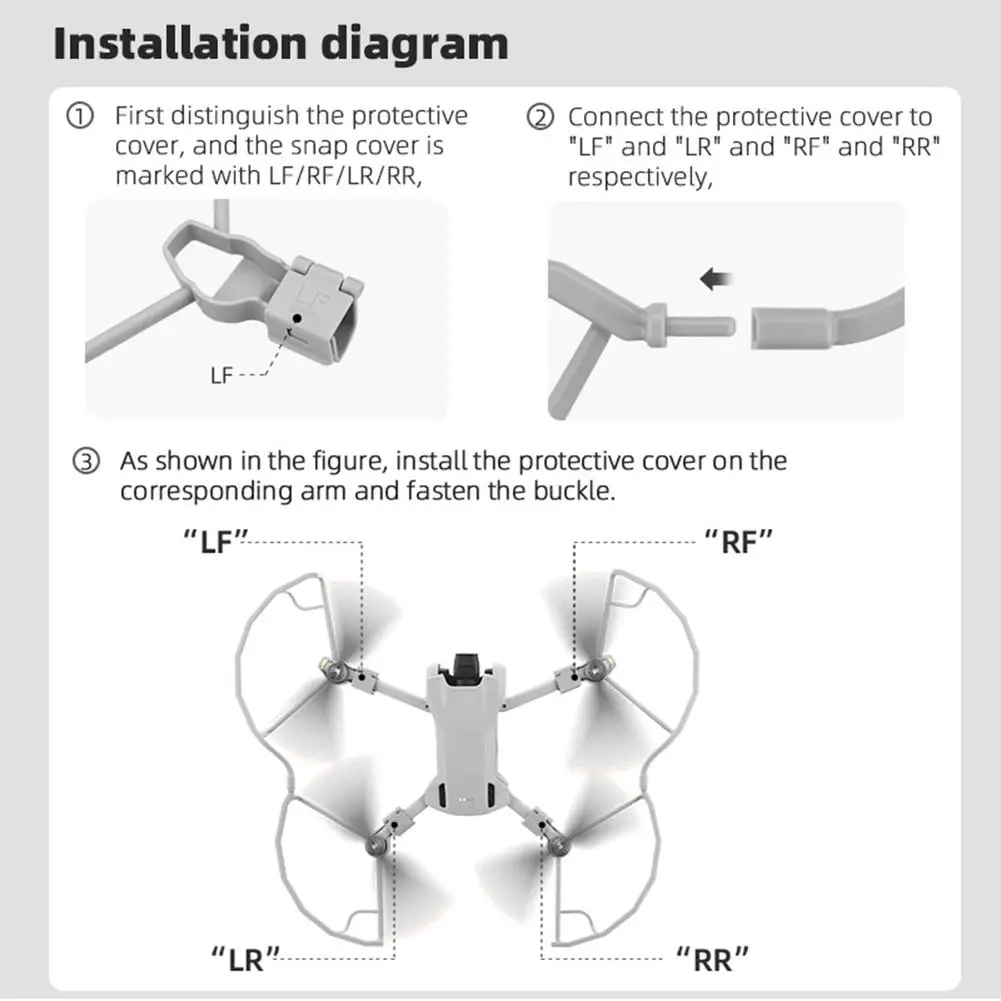 Installation diagram

① First distinguish the protective cover, and the snap cover is marked with LF/RF/LR/RR,

LF

LF

② Connect the protective cover to "LF" and "LR" and "RF" and "RR" respectively,

③ As shown in the figure, install the protective cover on the corresponding arm and fasten the buckle.

"LF"

"RF"

"LR"

"RR"