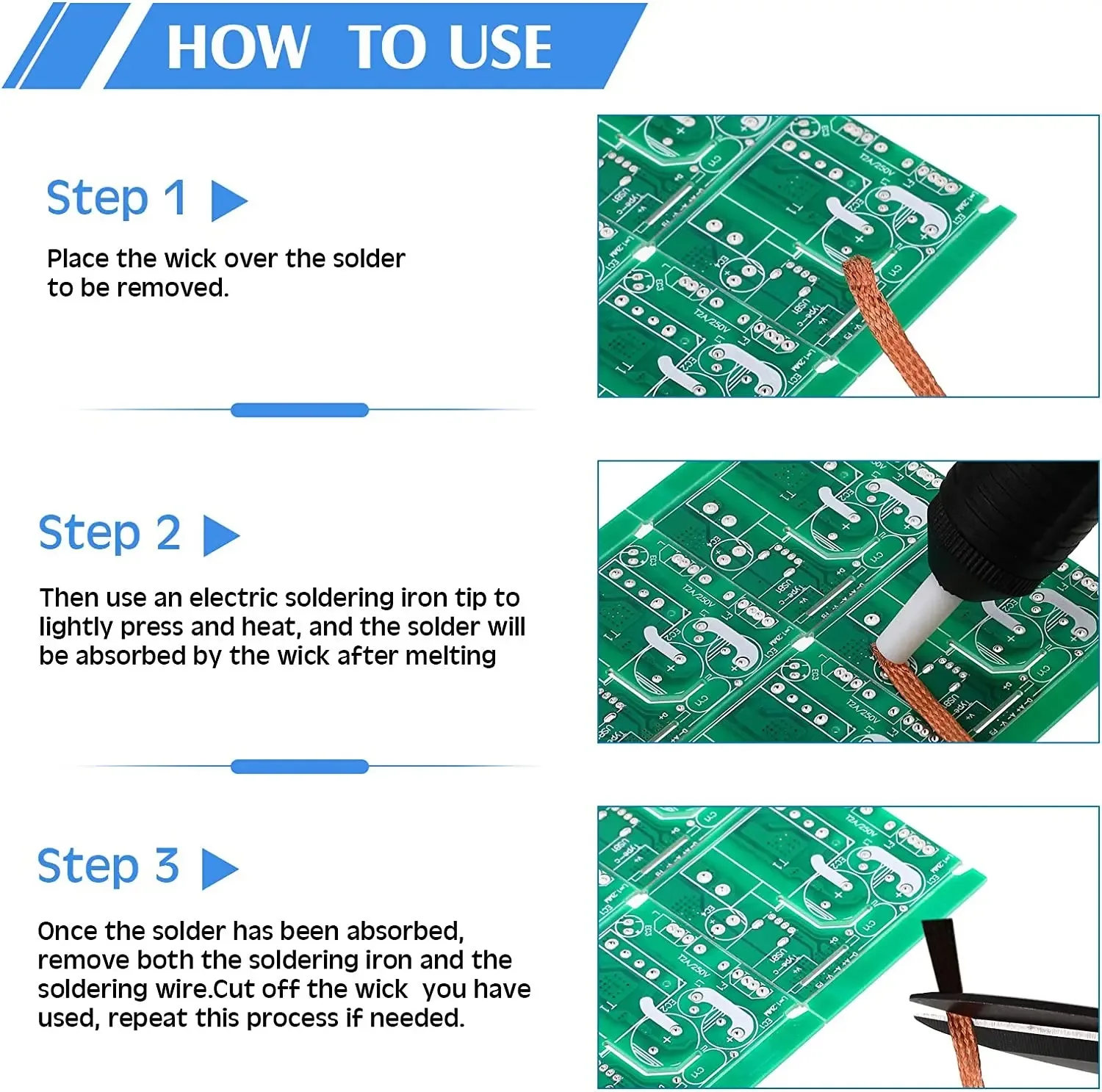 HOW TO USE

Step 1

Place the wick over the solder to be removed.

Step 2

Then use an electric soldering iron tip to lightly press and heat, and the solder will be absorbed by the wick after melting

Step 3

Once the solder has been absorbed, remove both the soldering iron and the soldering wire.Cut off the wick you have used, repeat this process if needed.