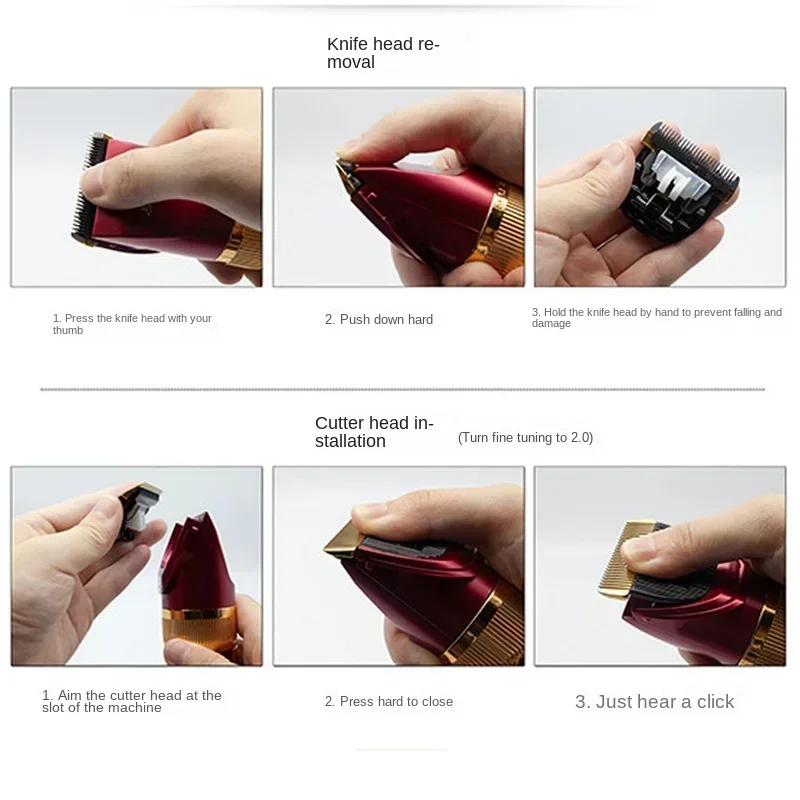 Knife head removal

1. Press the knife head with your thumb

2. Push down hard

3. Hold the knife head by hand to prevent falling and damage

Cutter head installation (Turn fine tuning to 2.0)

1. Aim the cutter head at the slot of the machine

2. Press hard to close

3. Just hear a click