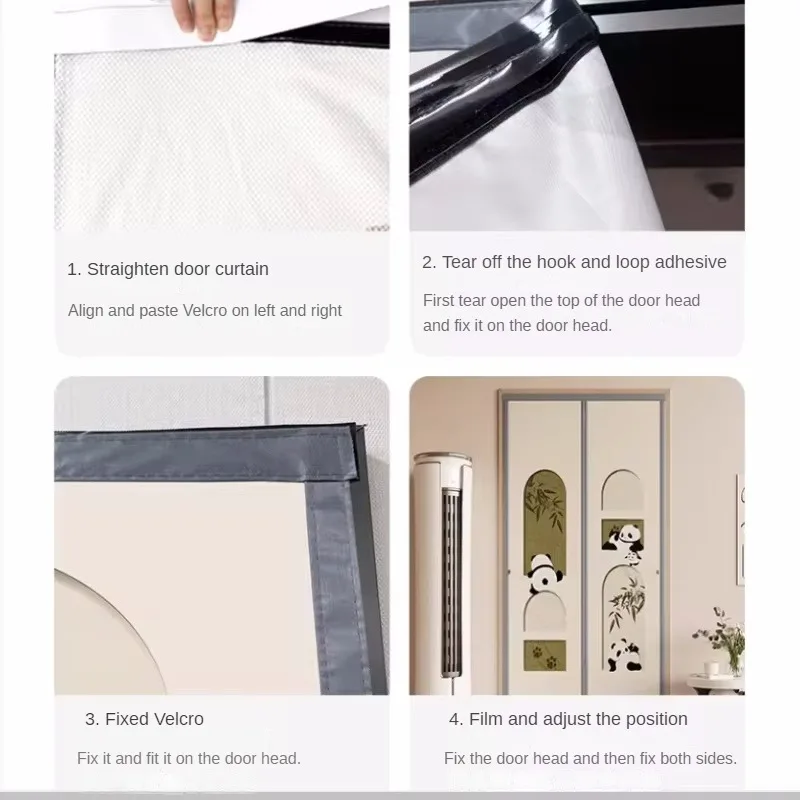 1. Straighten door curtain

Align and paste Velcro on left and right

2. Tear off the hook and loop adhesive

First tear open the top of the door head and fix it on the door head.

3. Fixed Velcro

Fix it and fit it on the door head.

4. Film and adjust the position

Fix the door head and then fix both sides.