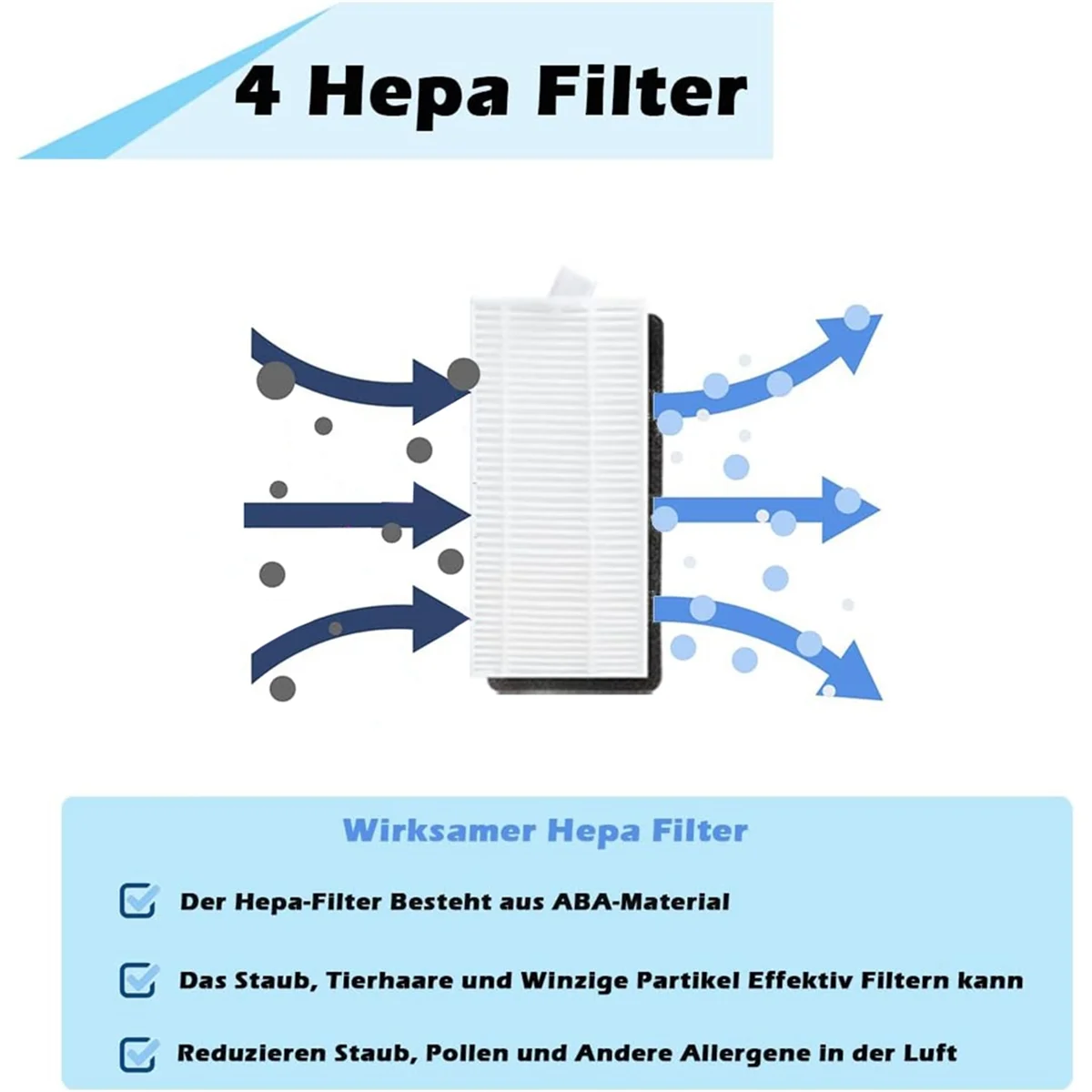 4 Hepa Filter

Wirksamer Hepa Filter

Der Hepa-Filter Besteht aus ABA-Material

Das Staub, Tierhaare und Winzige Partikel Effektiv Filtern kann

Reduzieren Staub, Pollen und Andere Allergene in der Luft