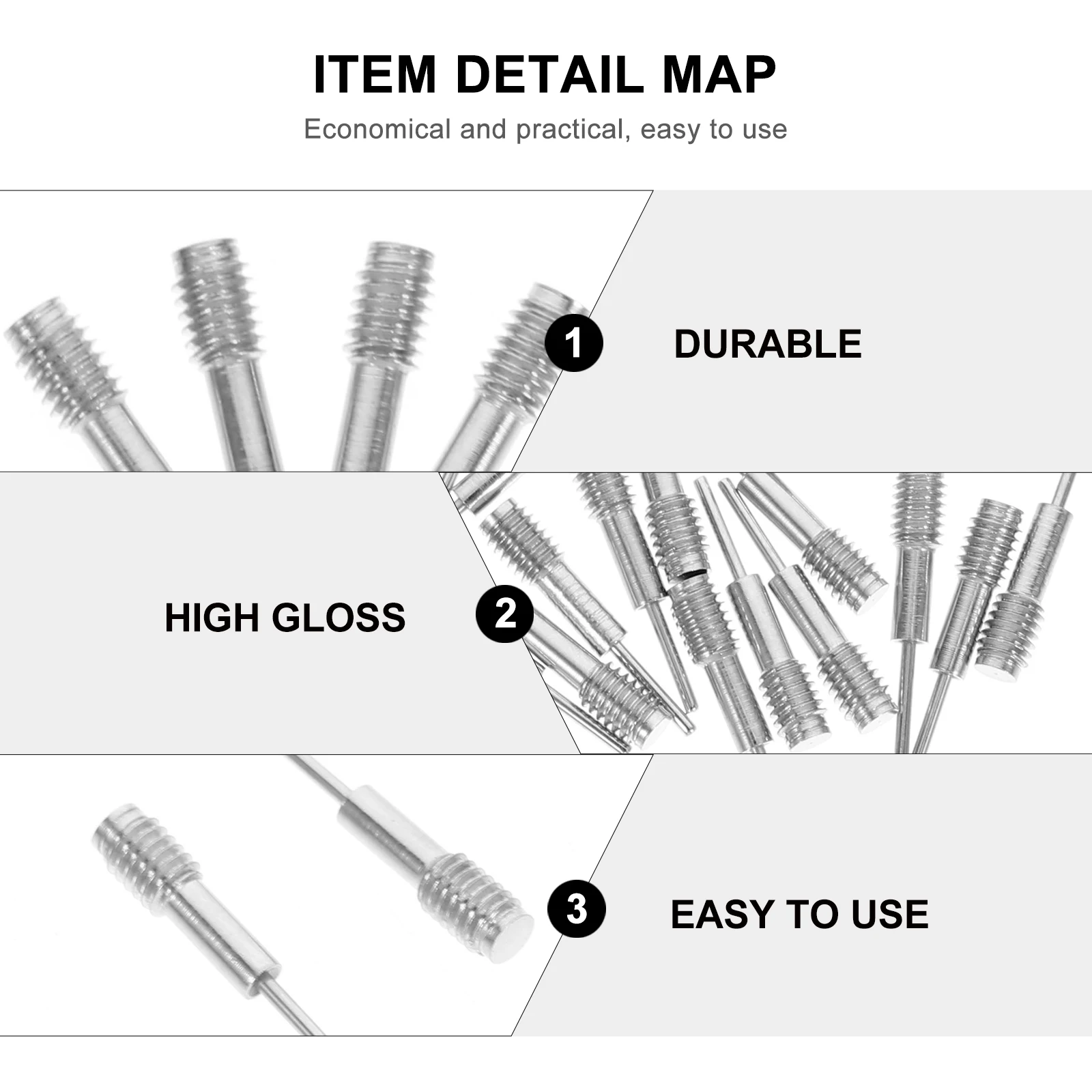 ITEM DETAIL MAP

Economical and practical, easy to use

1 DURABLE

HIGH GLOSS 2

3 EASY TO USE