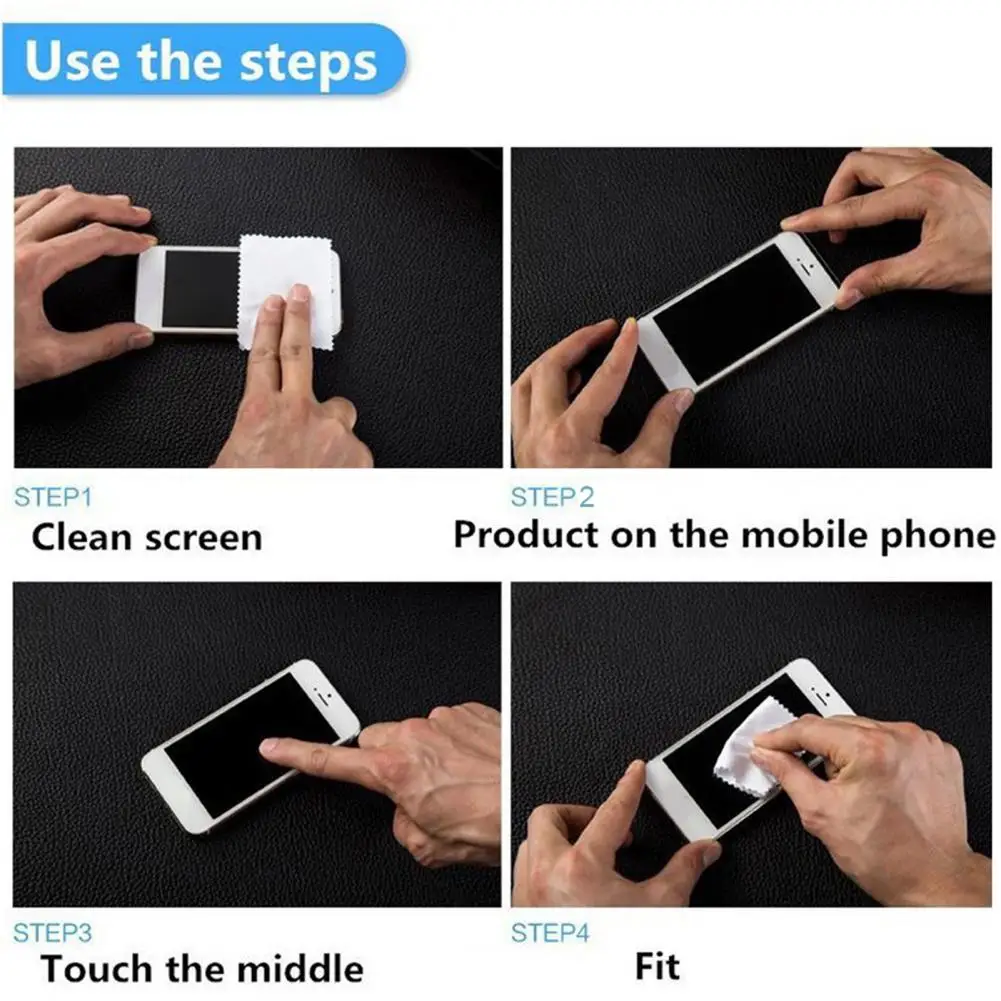 Use the steps

STEP1
Clean screen

STEP2
Product on the mobile phone

STEP3
Touch the middle

STEP4
Fit