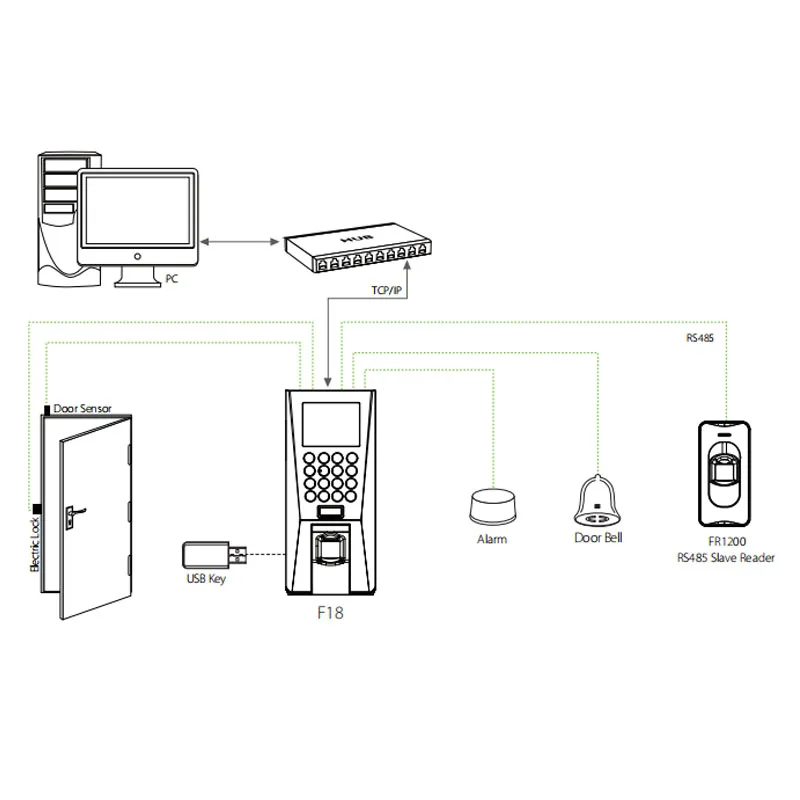 HUB

PC

TCP/IP

RS485

Door Sensor

Electric Lock

USB Key

F18

Alarm

Door Bell

FR1200
RS485 Slave Reader