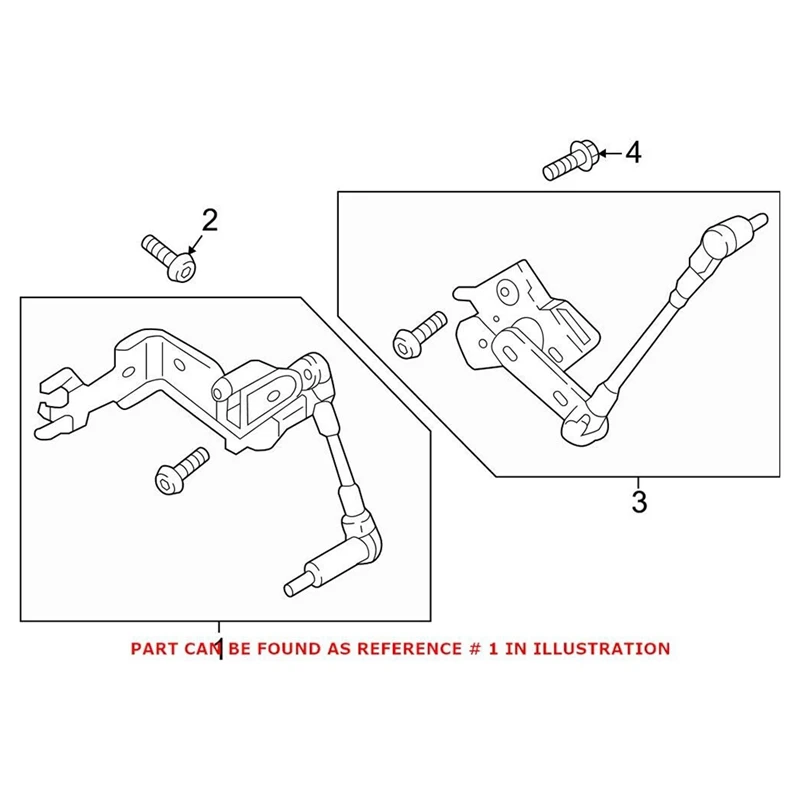 4

2

3

1

PART CAN BE FOUND AS REFERENCE # 1 IN ILLUSTRATION