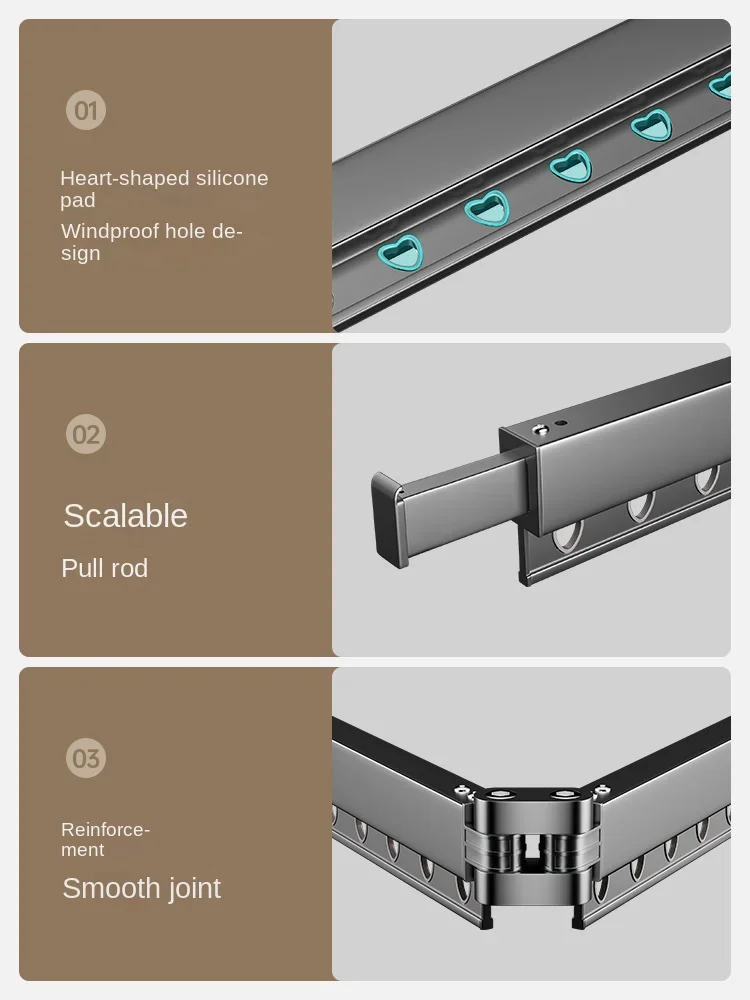 01

Heart-shaped silicone pad

Windproof hole design

02

Scalable

Pull rod

03

Reinforcement

Smooth joint