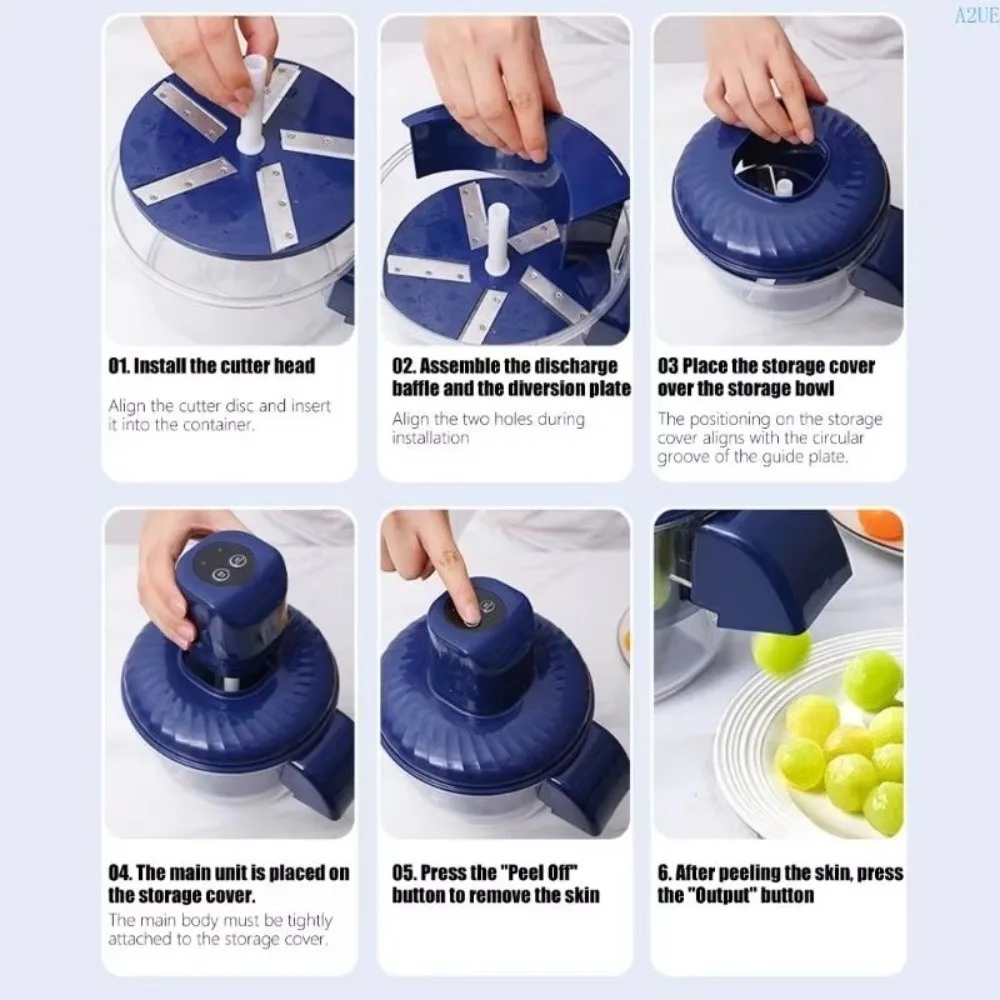 A2UE

01. Install the cutter head

Align the cutter disc and insert it into the container.

02. Assemble the discharge baffle and the diversion plate

Align the two holes during installation

03 Place the storage cover over the storage bowl

The positioning on the storage cover aligns with the circular groove of the guide plate.

04. The main unit is placed on the storage cover.

The main body must be tightly attached to the storage cover.

05. Press the "Peel Off" button to remove the skin

6. After peeling the skin, press the "Output" button