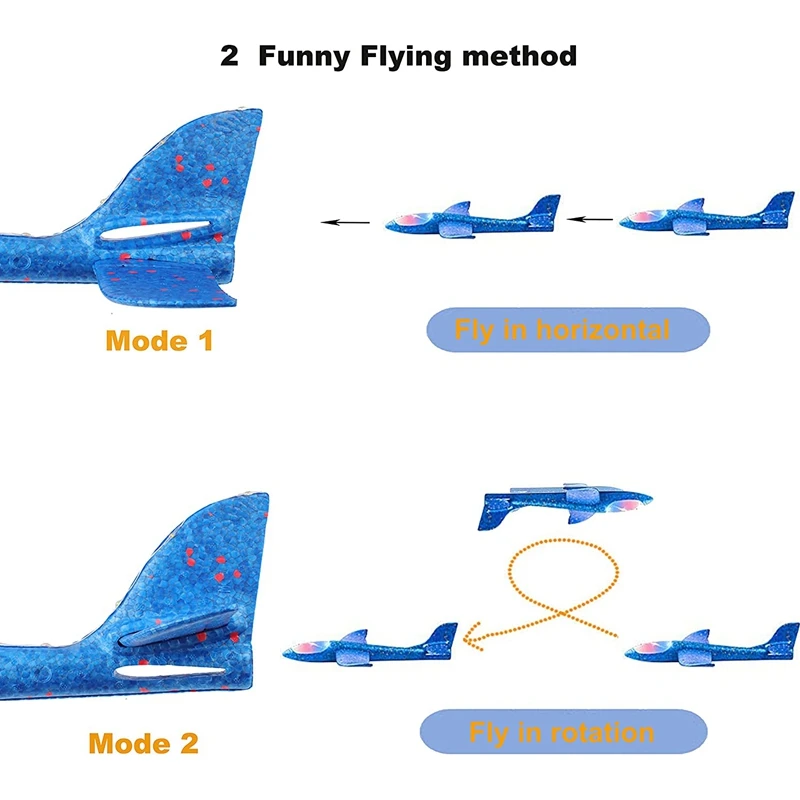 2 Funny Flying method

Mode 1

Fly in horizontal

Mode 2

Fly in rotation