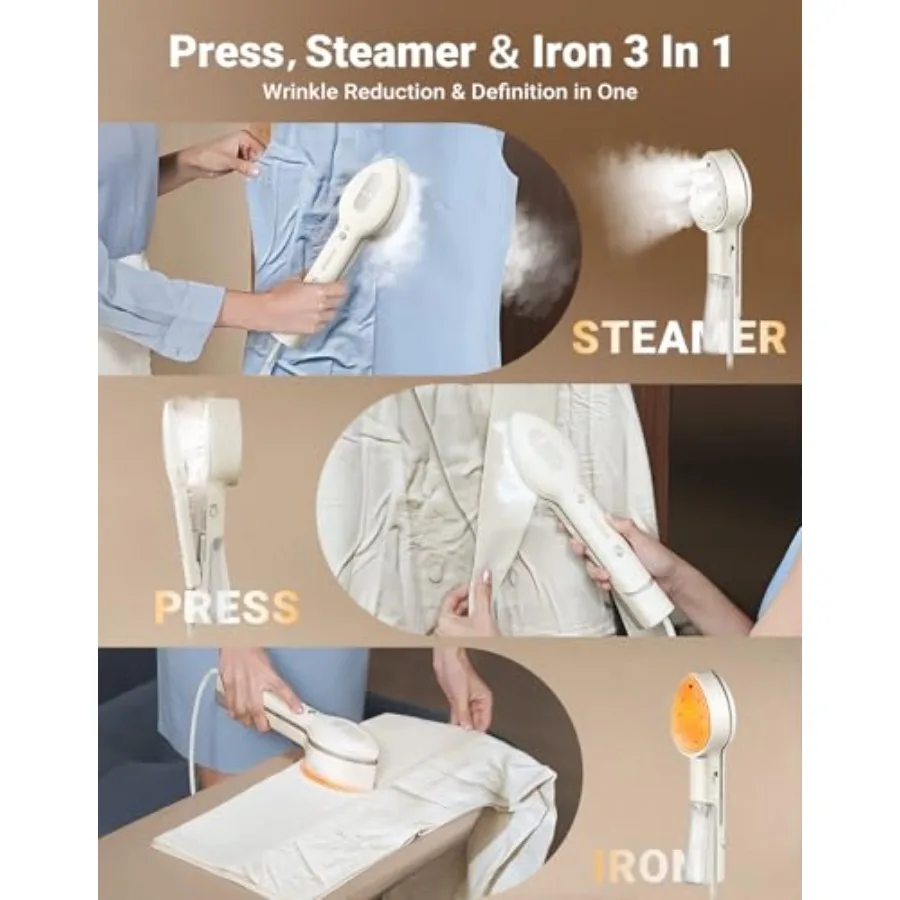 Press, Steamer & Iron 3 In 1
Wrinkle Reduction & Definition in One

STEAMER

PRESS

IRON