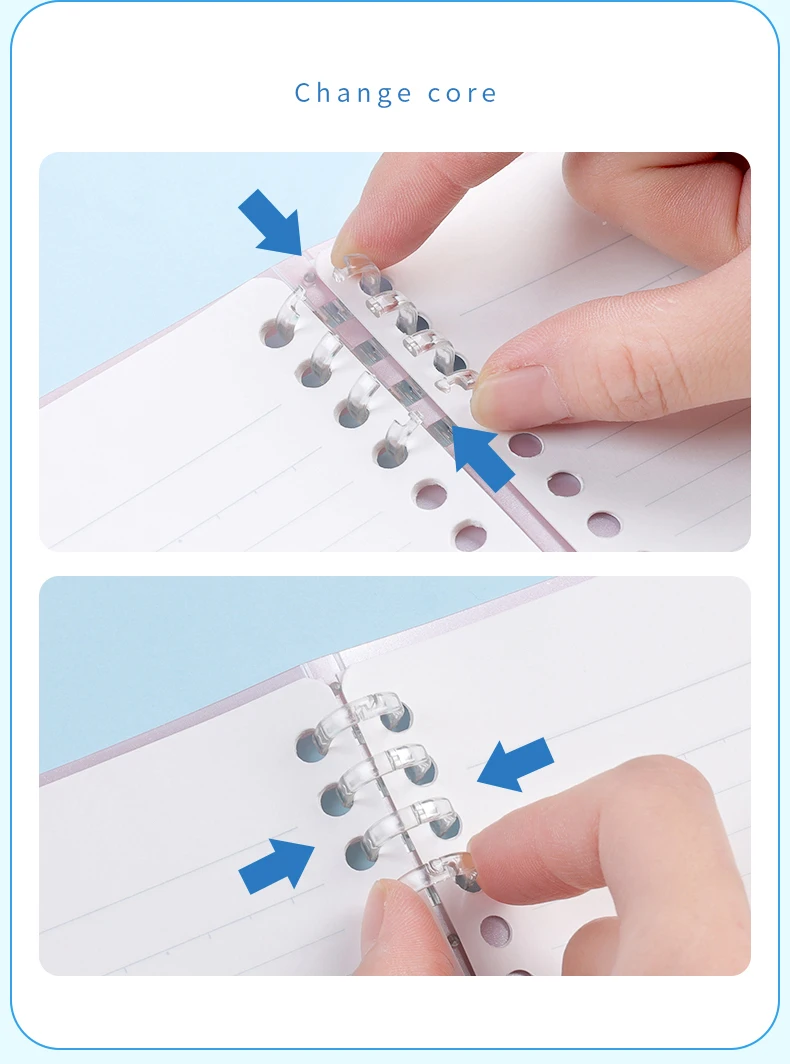 Change core