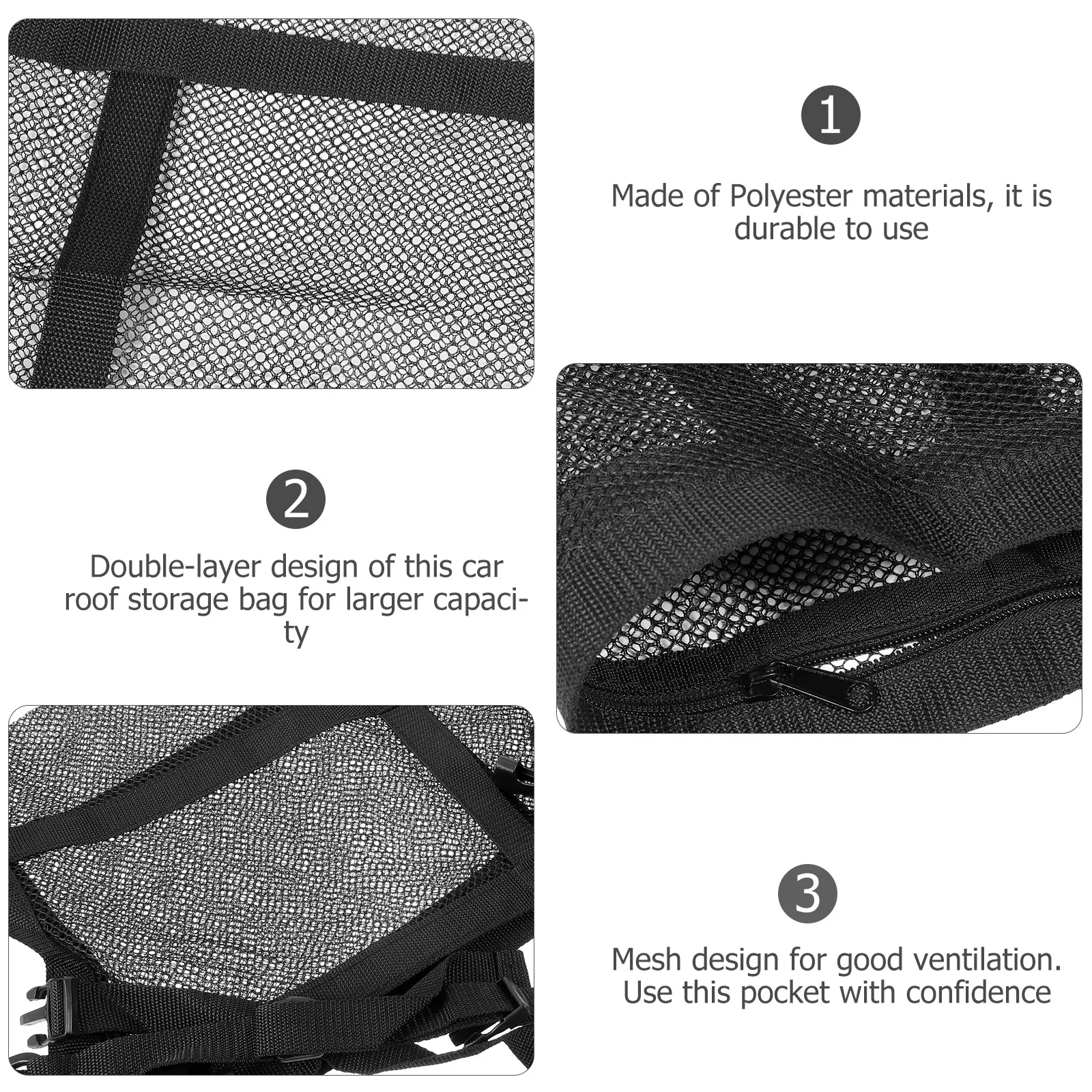 1

Made of Polyester materials, it is durable to use

2

Double-layer design of this car roof storage bag for larger capacity

3

Mesh design for good ventilation. Use this pocket with confidence