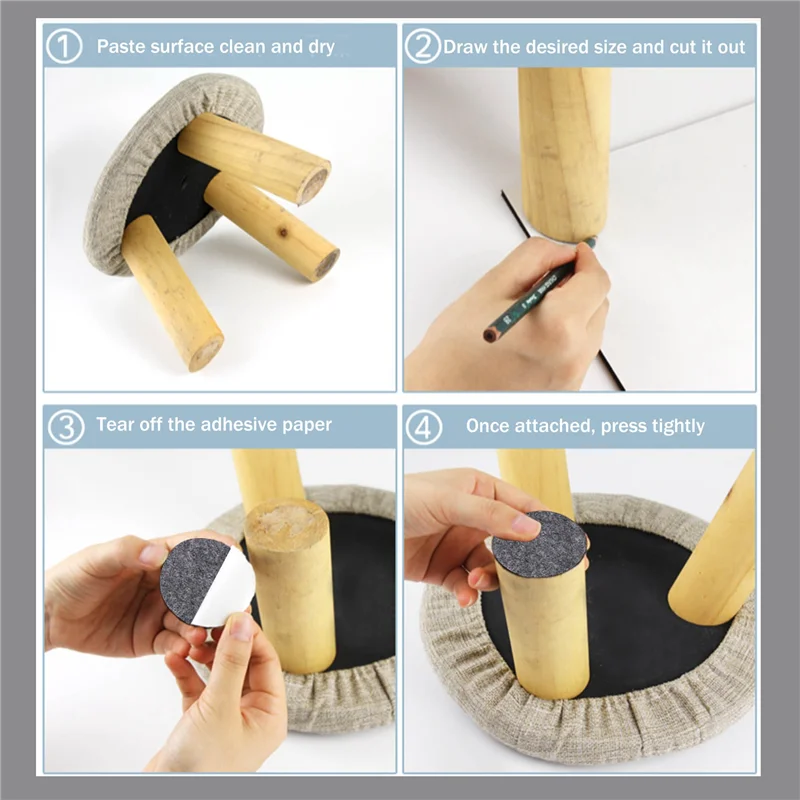 ① Paste surface clean and dry

② Draw the desired size and cut it out

③ Tear off the adhesive paper

④ Once attached, press tightly