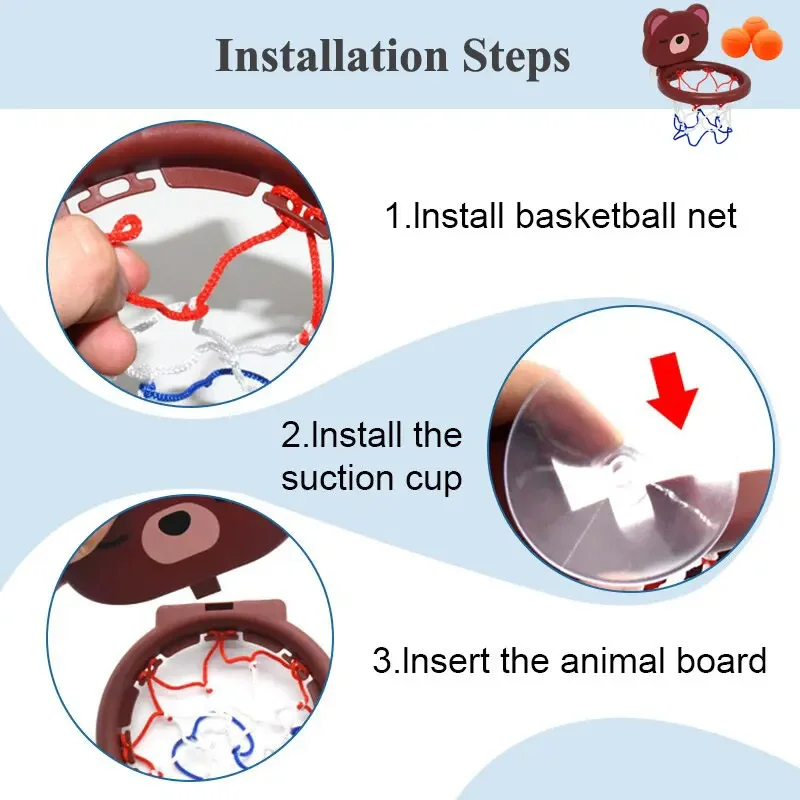 Installation Steps

1.Install basketball net

2.Install the suction cup

3.Insert the animal board