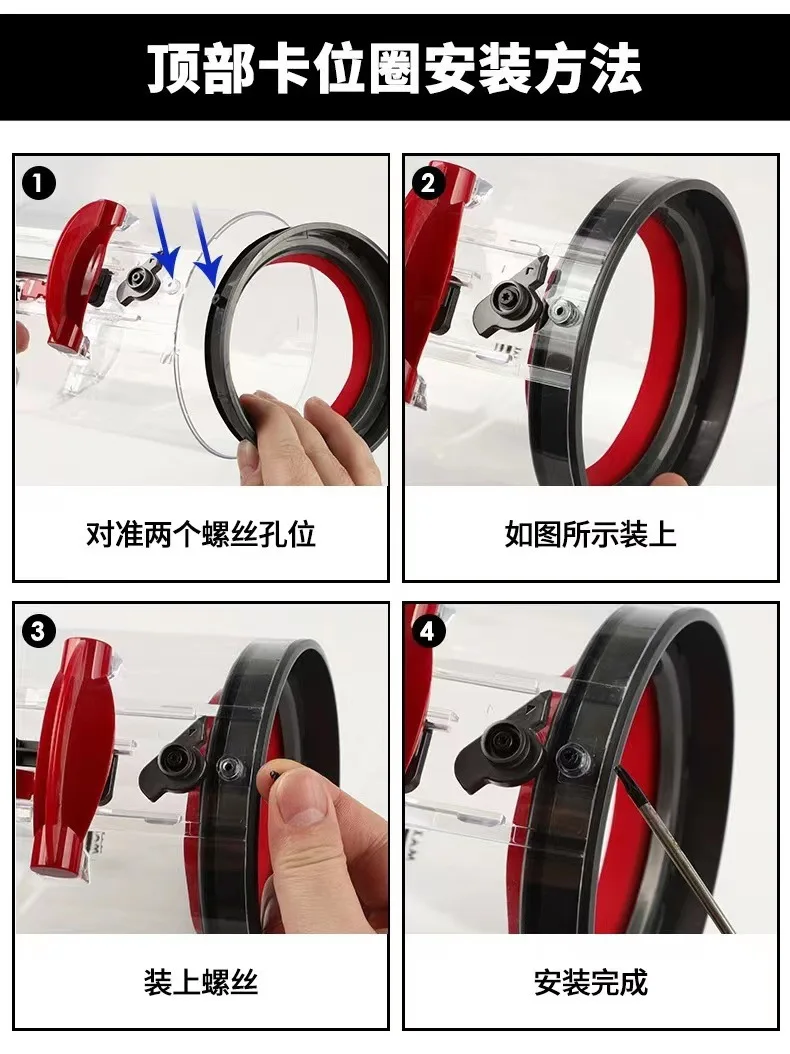 顶部卡位圈安装方法

1

对准两个螺丝孔位

2

如图所示装上

3

装上螺丝

4

安装完成