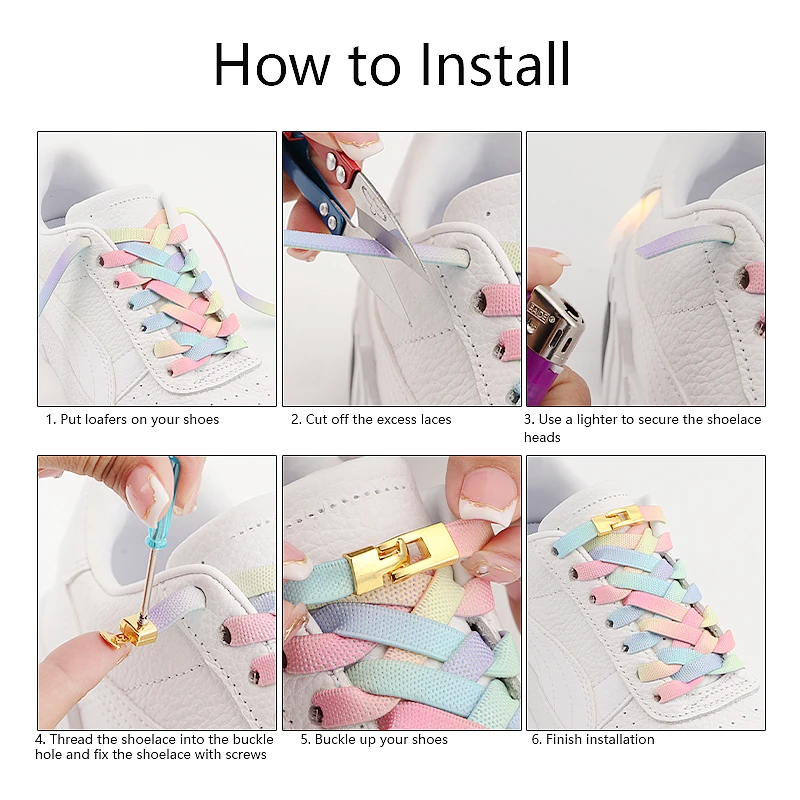 How to Install

1. Put loafers on your shoes

2. Cut off the excess laces

3. Use a lighter to secure the shoelace heads

4. Thread the shoelace into the buckle hole and fix the shoelace with screws

5. Buckle up your shoes

6. Finish installation