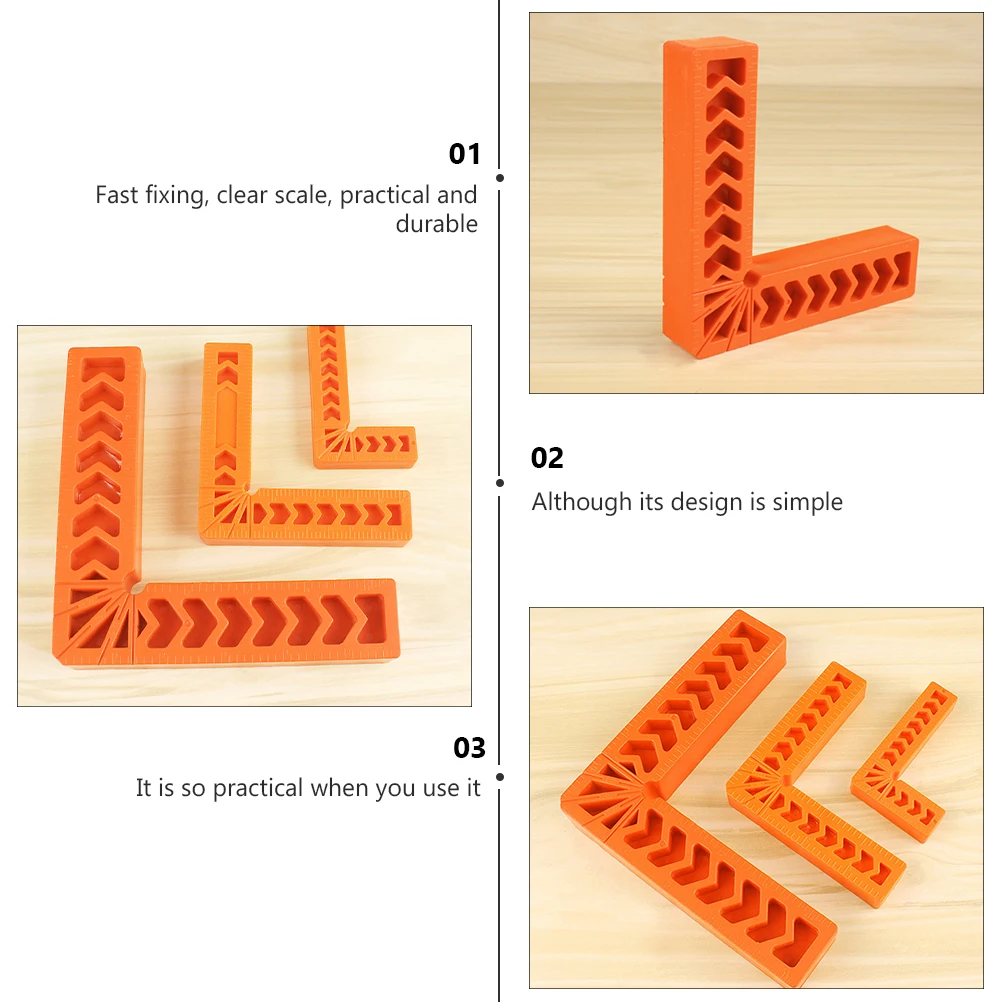 01
Fast fixing, clear scale, practical and durable

02
Although its design is simple

03
It is so practical when you use it