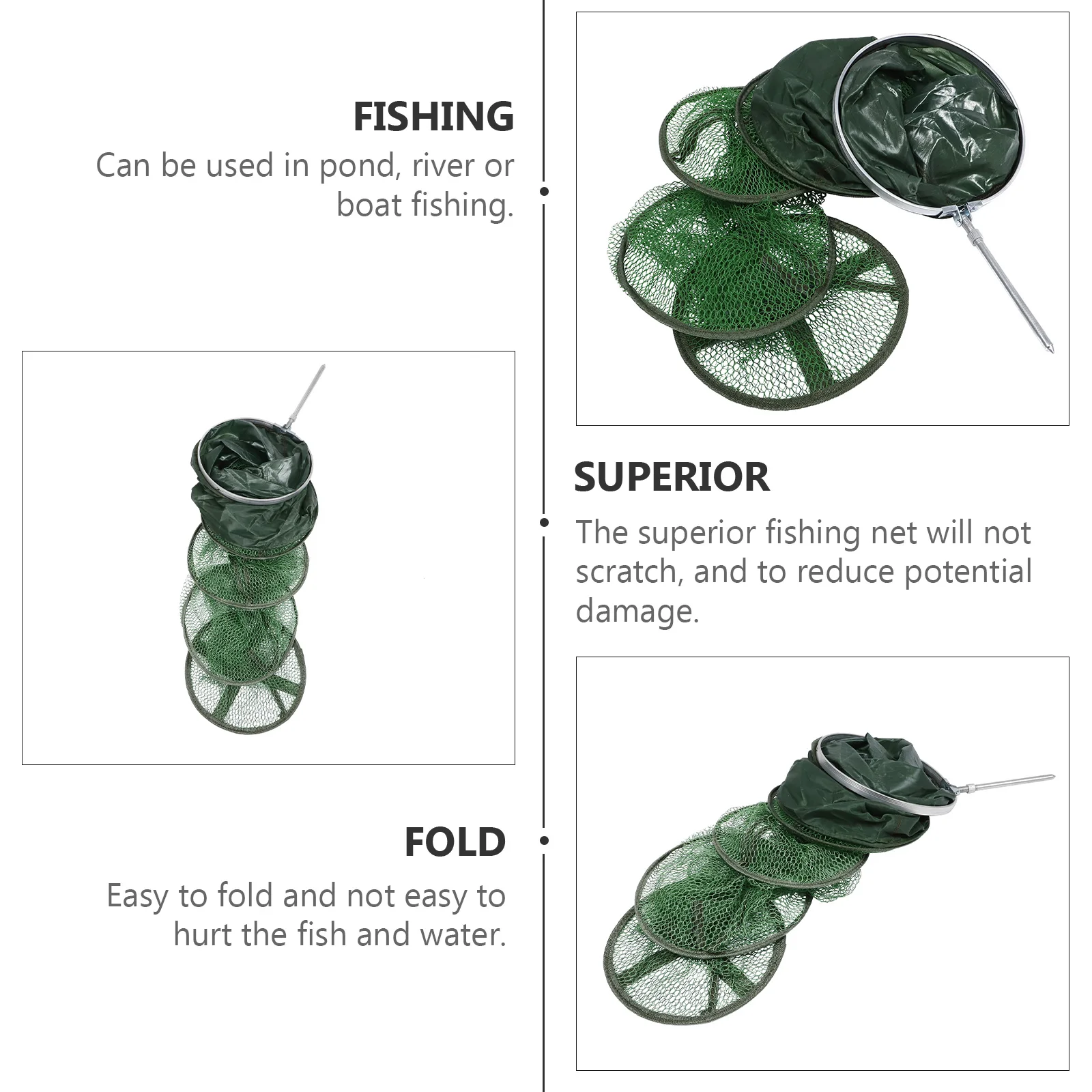 FISHING

Can be used in pond, river or boat fishing.

SUPERIOR

The superior fishing net will not scratch, and to reduce potential damage.

FOLD

Easy to fold and not easy to hurt the fish and water.