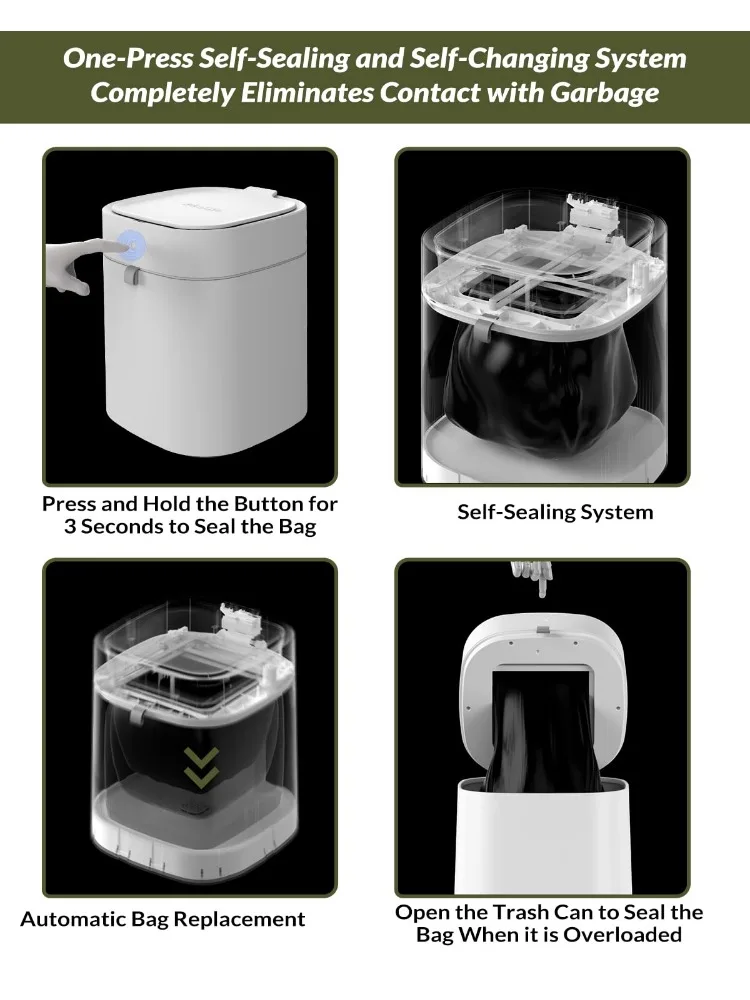 One-Press Self-Sealing and Self-Changing System Completely Eliminates Contact with Garbage

Press and Hold the Button for 3 Seconds to Seal the Bag

Self-Sealing System

Automatic Bag Replacement

Open the Trash Can to Seal the Bag When it is Overloaded