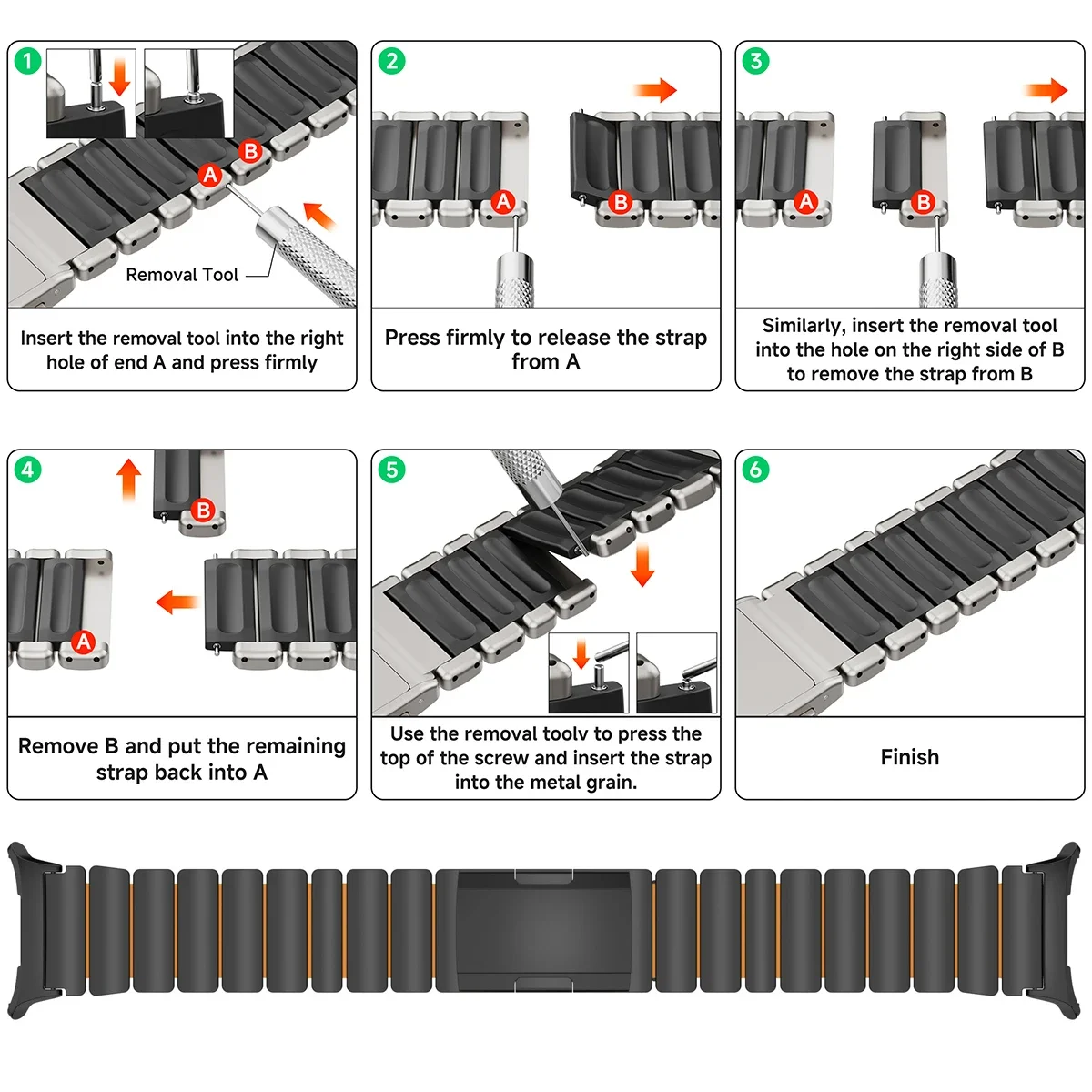 1
B
A
Removal Tool
Insert the removal tool into the right hole of end A and press firmly

2
A
B
Press firmly to release the strap from A

3
A
B
Similarly, insert the removal tool into the hole on the right side of B to remove the strap from B

4
B
A
Remove B and put the remaining strap back into A

5
Use the removal toolv to press the top of the screw and insert the strap into the metal grain.

6
Finish