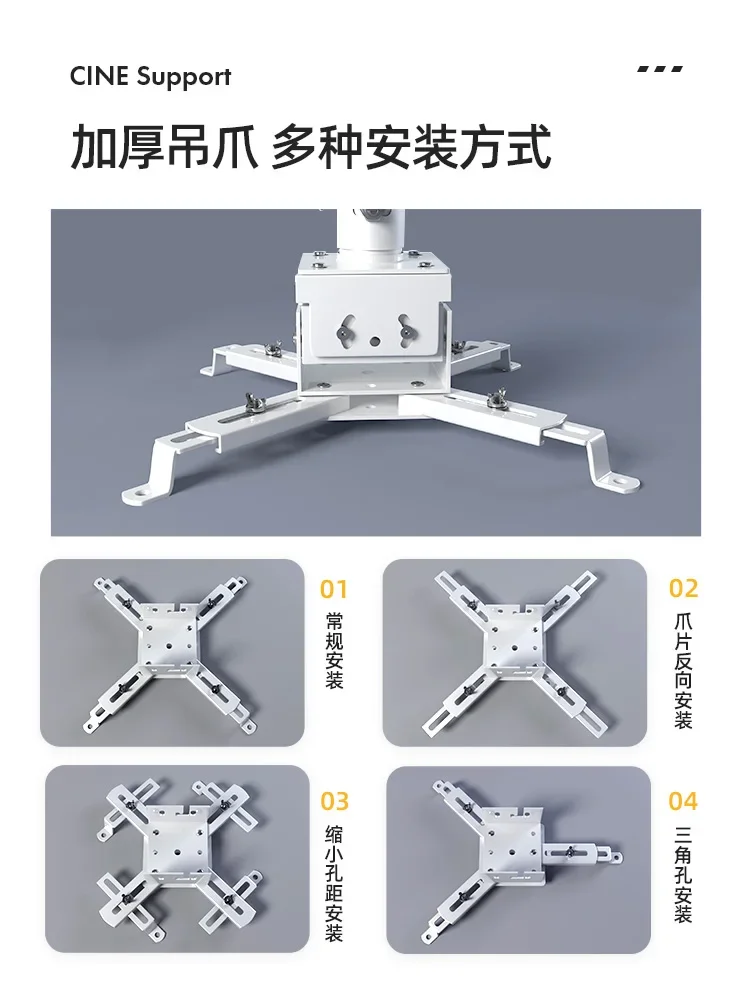 CINE Support

加厚吊爪 多种安装方式

01
常规安装

02
爪片反向安装

03
缩小孔距安装

04
三角孔安装