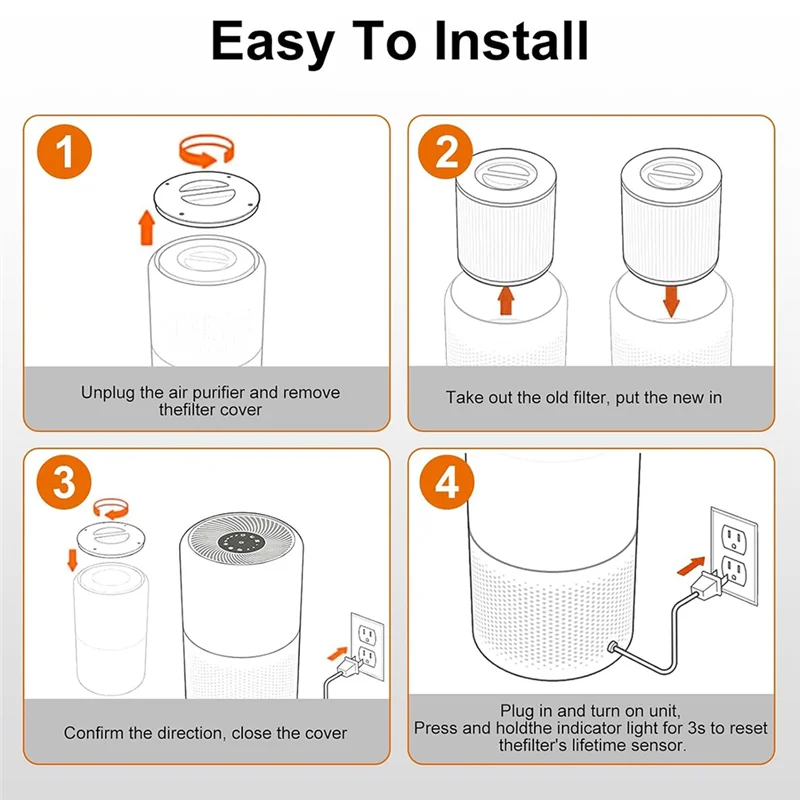 Easy To Install

1

Unplug the air purifier and remove thefilter cover

2

Take out the old filter, put the new in

3

Confirm the direction, close the cover

4

Plug in and turn on unit,
Press and holdthe indicator light for 3s to reset thefilter's lifetime sensor.