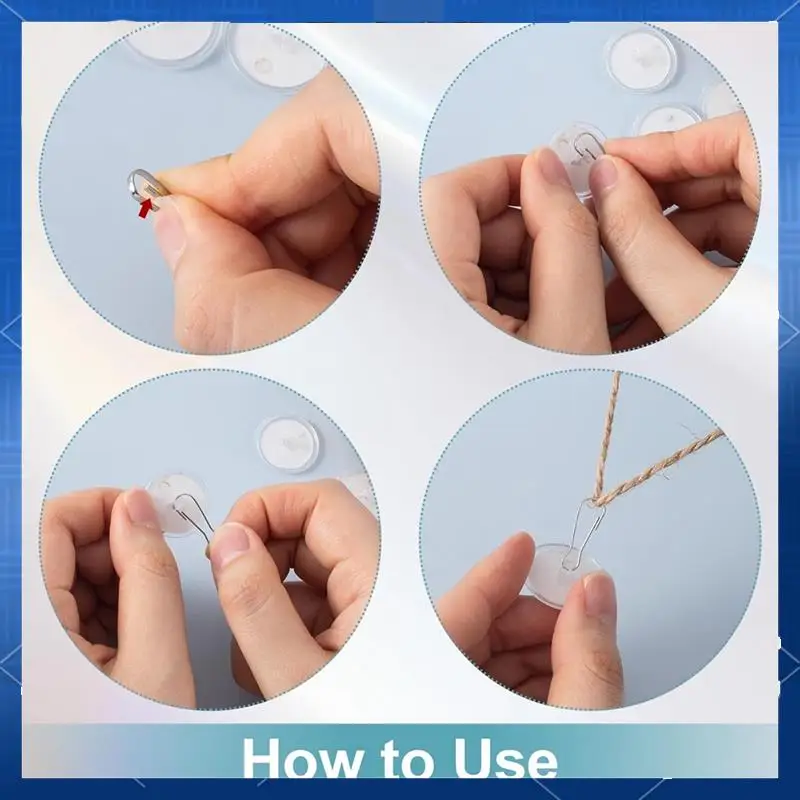 How to Use