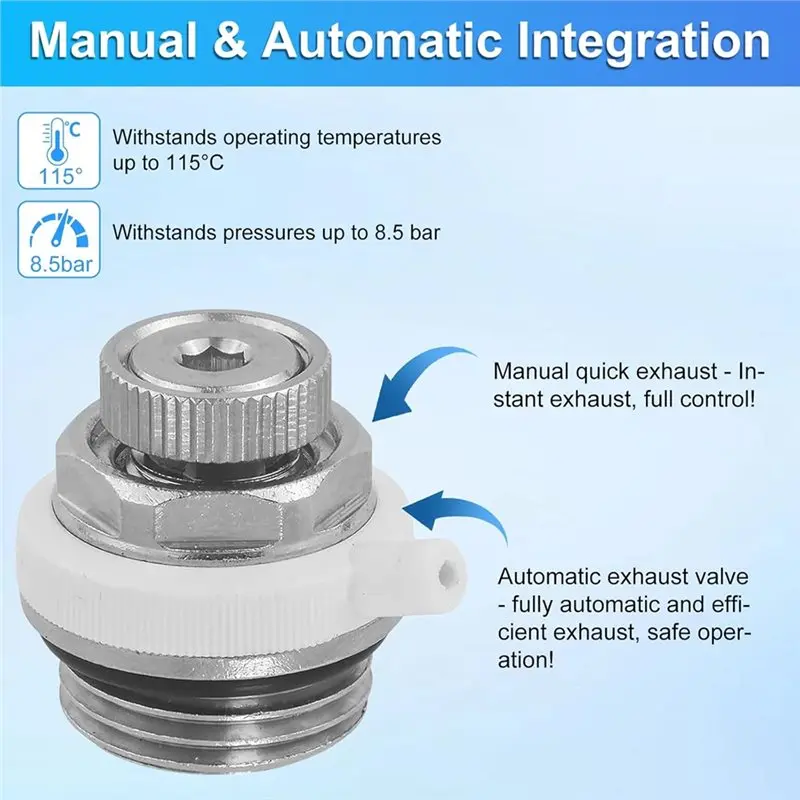 Manual & Automatic Integration

°C
115°

Withstands operating temperatures up to 115°C

8.5bar

Withstands pressures up to 8.5 bar

Manual quick exhaust - Instant exhaust, full control!

Automatic exhaust valve - fully automatic and efficient exhaust, safe operation!