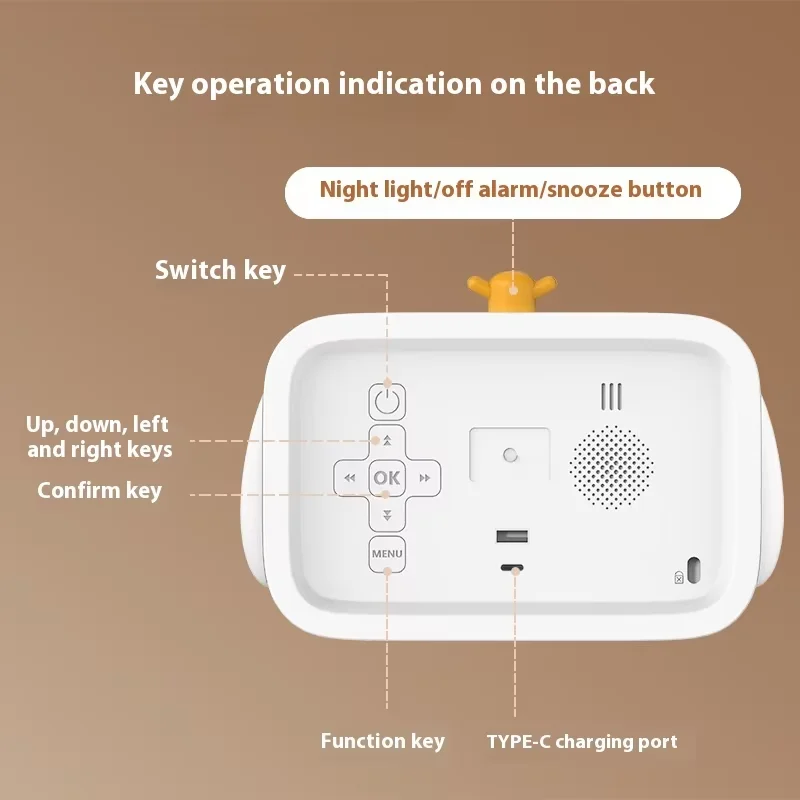 Key operation indication on the back

Night light/off alarm/snooze button

Switch key

Up, down, left and right keys

Confirm key

OK

MENU

Function key

TYPE-C charging port