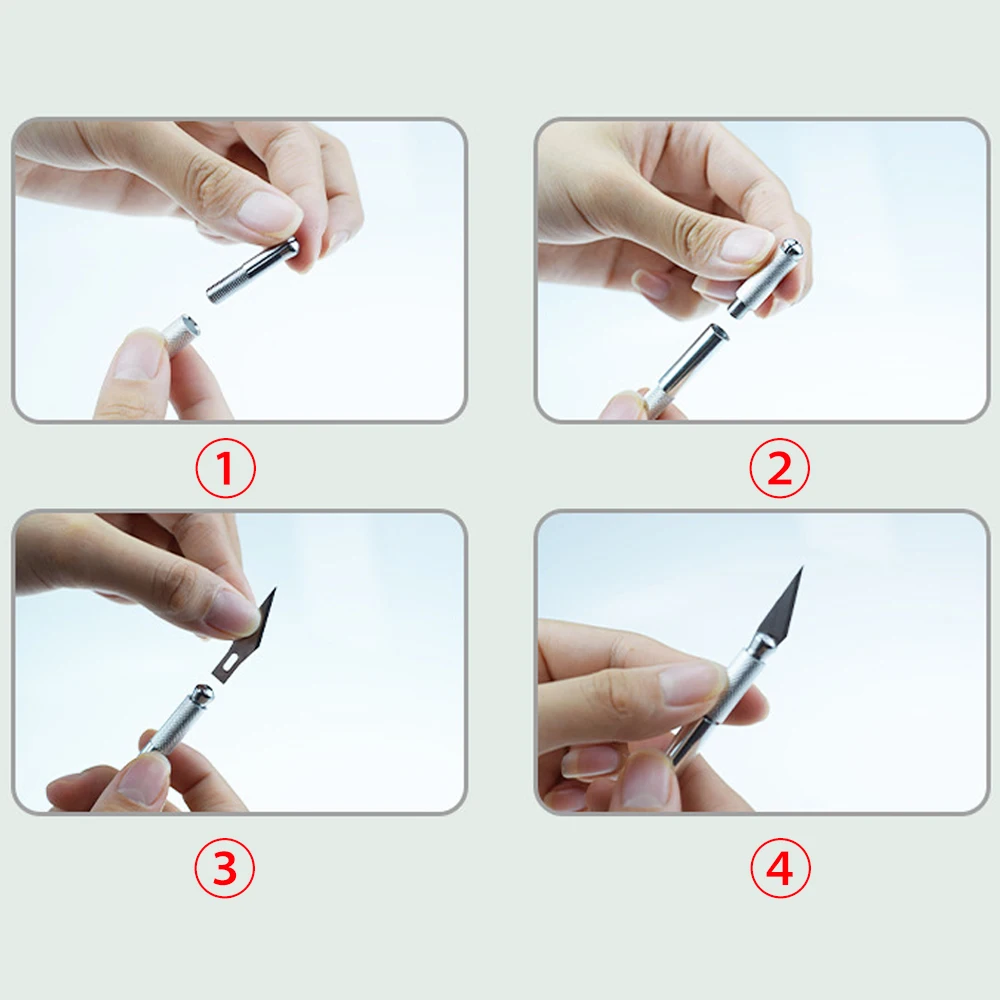 ①

②

③

④