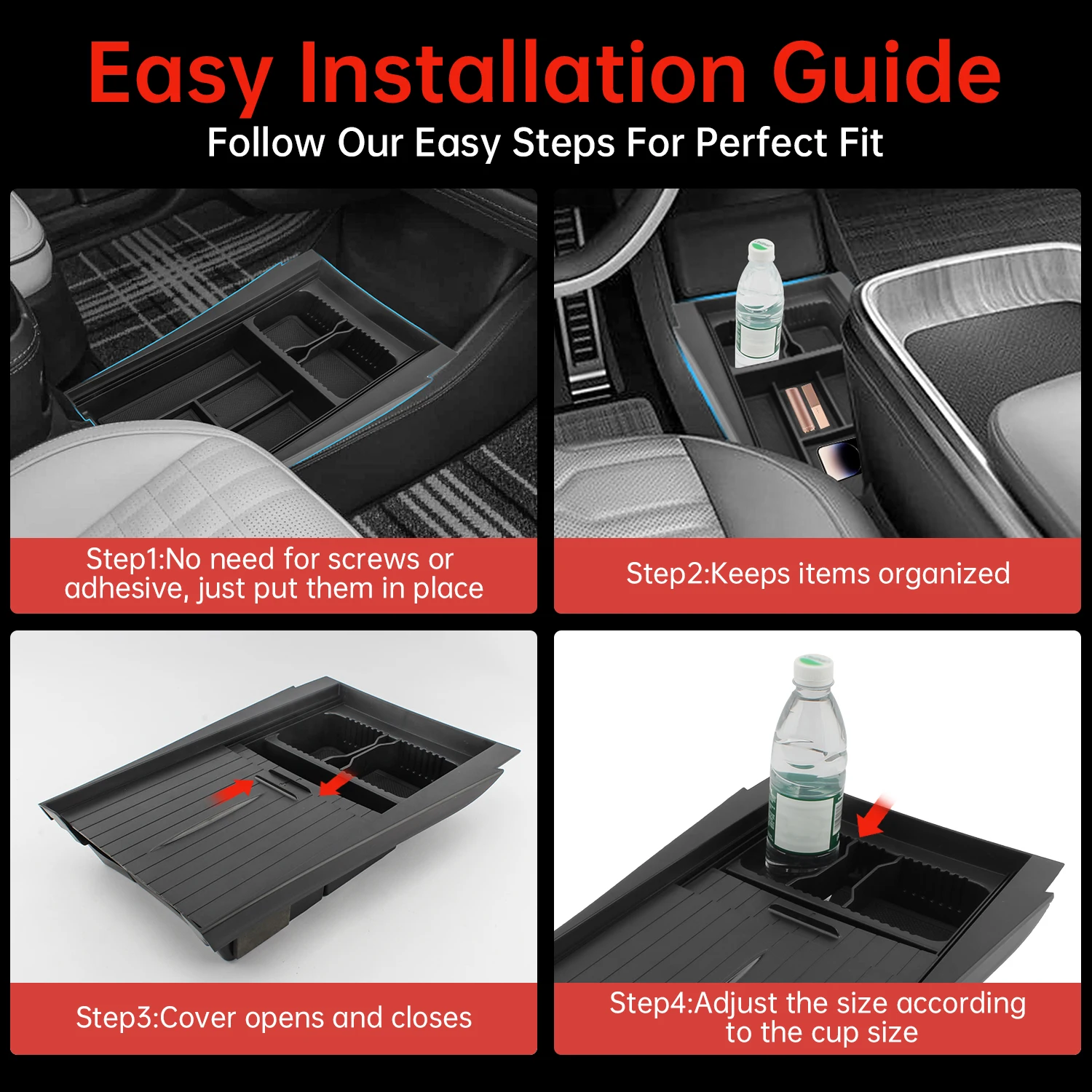 Easy Installation Guide

Follow Our Easy Steps For Perfect Fit

Step1:No need for screws or adhesive, just put them in place

Step2:Keeps items organized

Step3:Cover opens and closes

Step4:Adjust the size according to the cup size