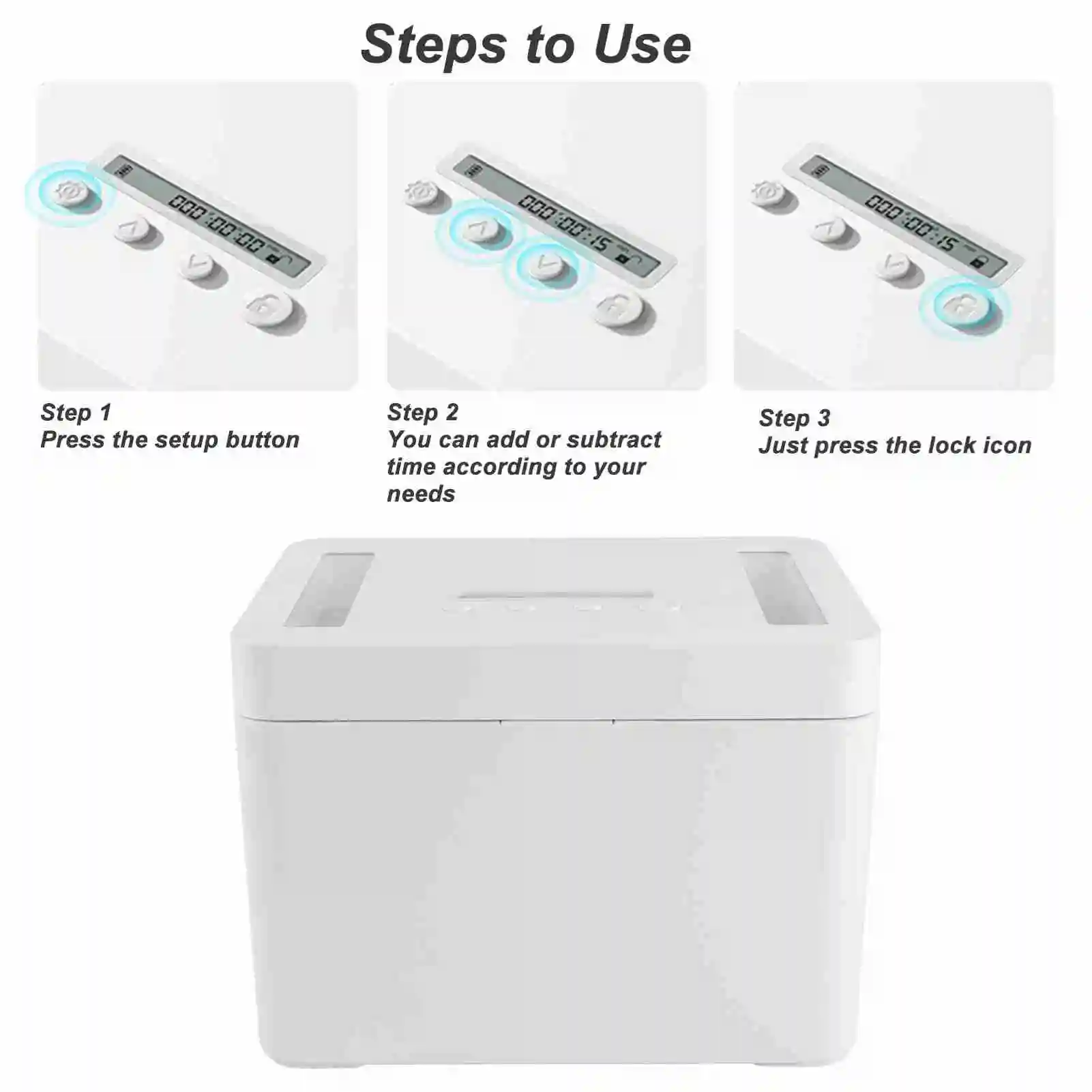 Steps to Use

000:00:00

000:00:15

000:00:15

Step 1
Press the setup button

Step 2
You can add or subtract time according to your needs

Step 3
Just press the lock icon