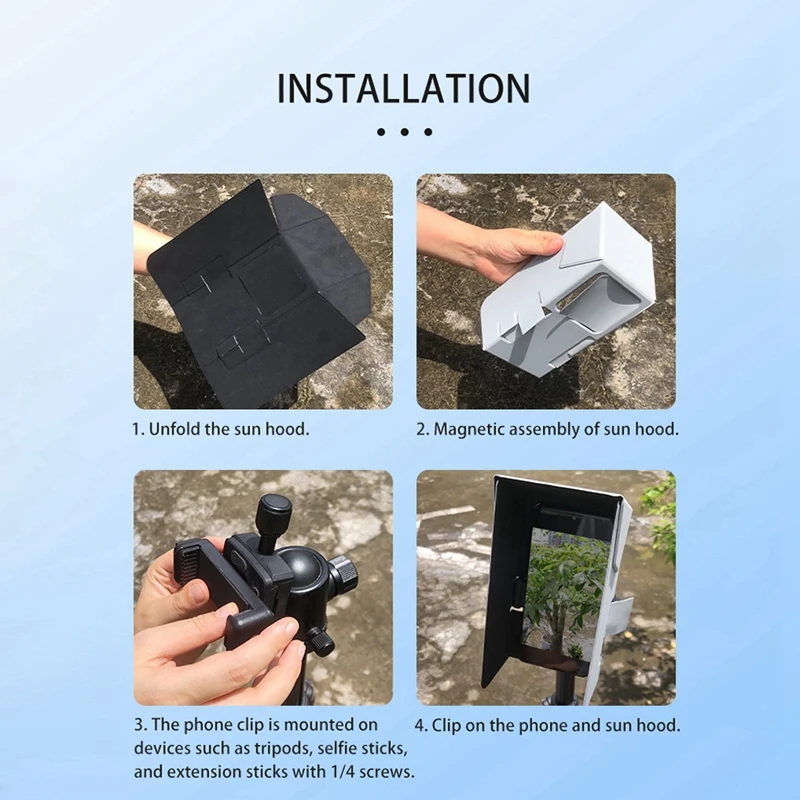 INSTALLATION

1. Unfold the sun hood.

2. Magnetic assembly of sun hood.

3. The phone clip is mounted on devices such as tripods, selfie sticks, and extension sticks with 1/4 screws.

4. Clip on the phone and sun hood.