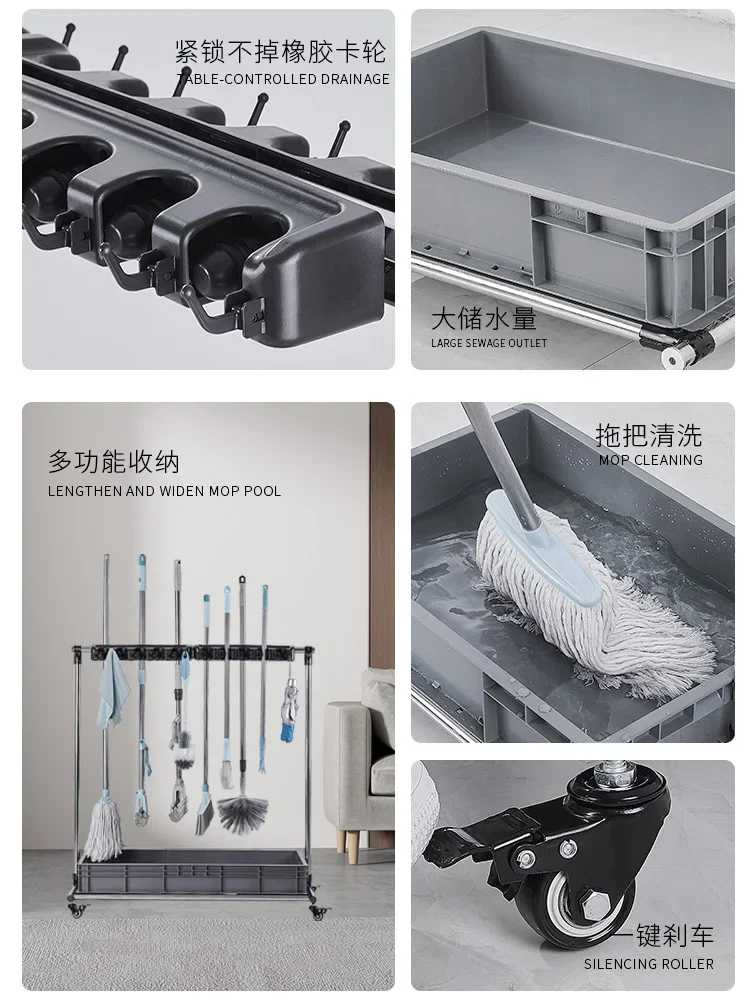 紧锁不掉橡胶卡轮
TABLE-CONTROLLED DRAINAGE

大储水量
LARGE SEWAGE OUTLET

多功能收纳
LENGTHEN AND WIDEN MOP POOL

拖把清洗
MOP CLEANING

一键刹车
SILENCING ROLLER