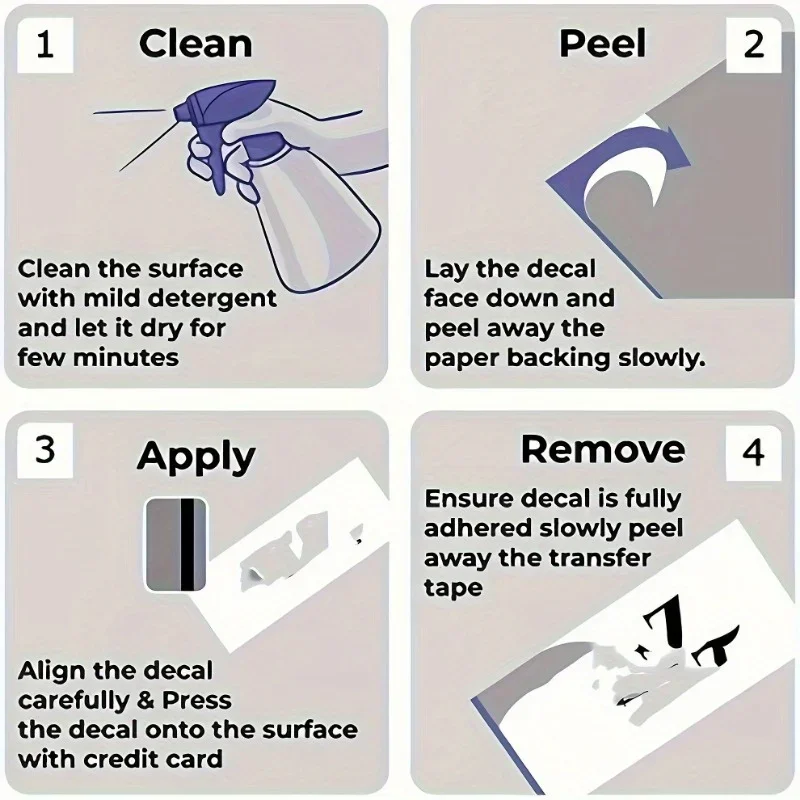 1 Clean

Clean the surface with mild detergent and let it dry for few minutes

Peel 2

Lay the decal face down and peel away the paper backing slowly.

3 Apply

Align the decal carefully & Press the decal onto the surface with credit card

Remove 4

Ensure decal is fully adhered slowly peel away the transfer tape