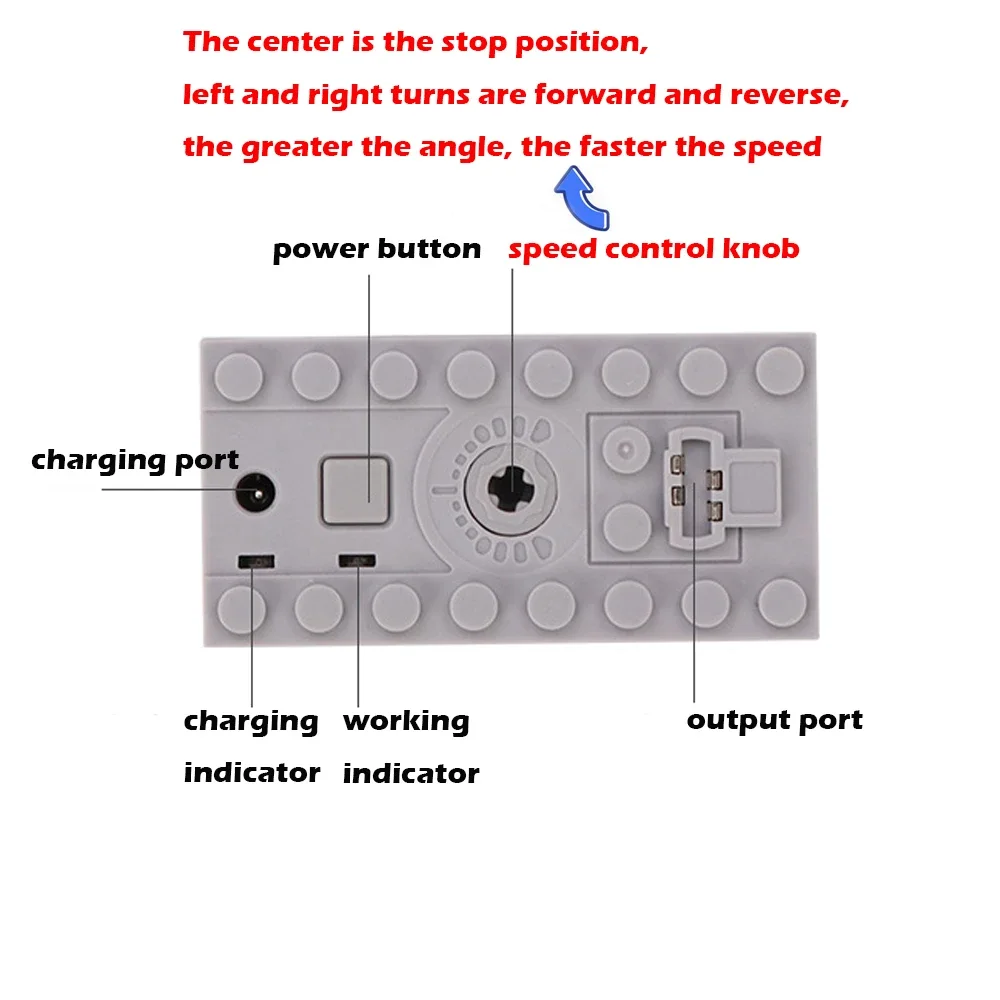 The center is the stop position,
left and right turns are forward and reverse,
the greater the angle, the faster the speed

power button

speed control knob

charging port

charging indicator

working indicator

output port