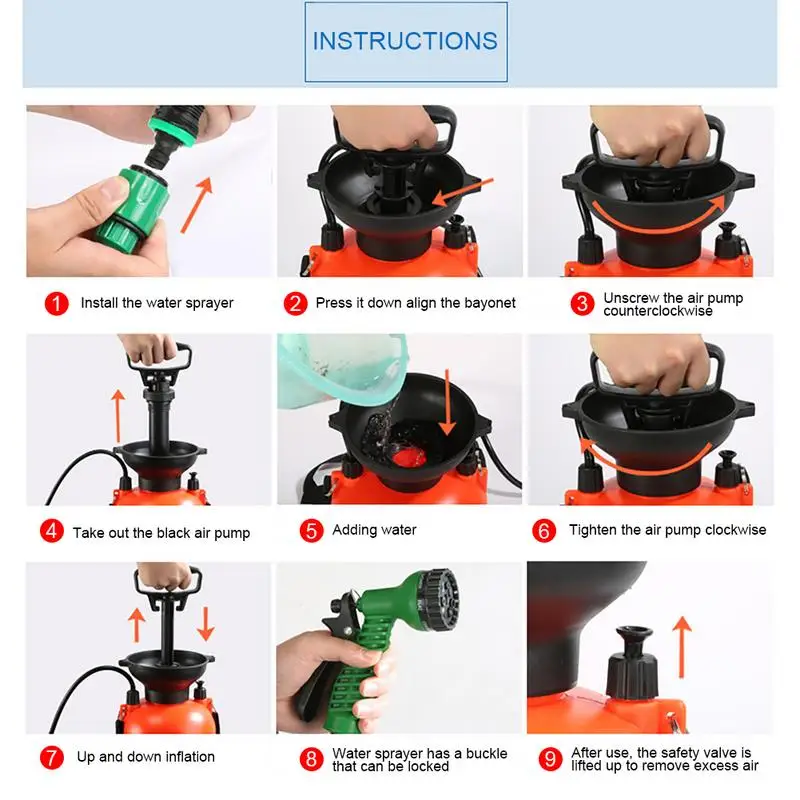 INSTRUCTIONS

1 Install the water sprayer

2 Press it down align the bayonet

3 Unscrew the air pump counterclockwise

4 Take out the black air pump

5 Adding water

6 Tighten the air pump clockwise

7 Up and down inflation

8 Water sprayer has a buckle that can be locked

9 After use, the safety valve is lifted up to remove excess air