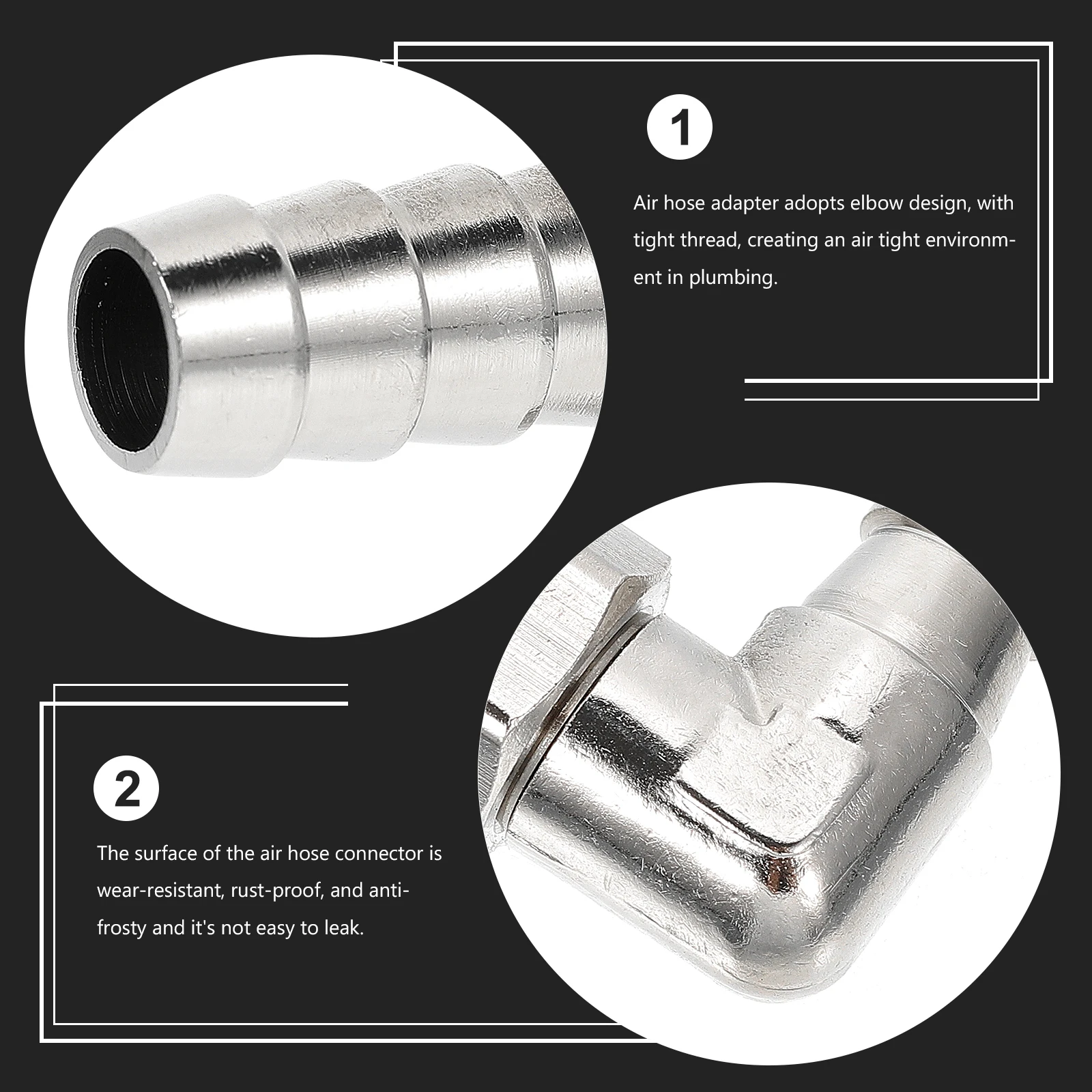 1

Air hose adapter adopts elbow design, with tight thread, creating an air tight environment in plumbing.

2

The surface of the air hose connector is wear-resistant, rust-proof, and anti-frosty and it's not easy to leak.