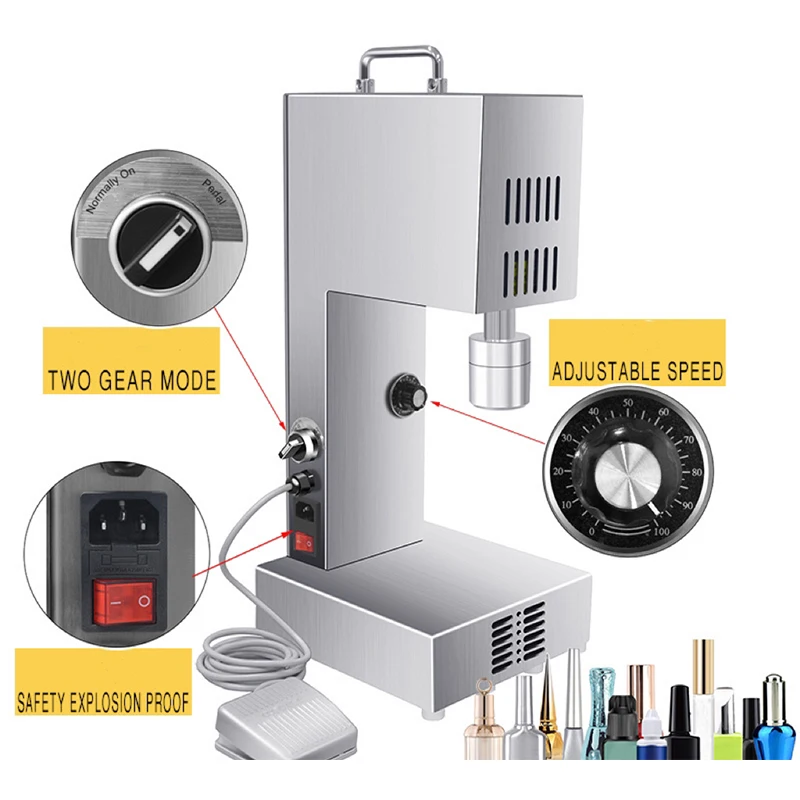 Normally On
Pedal

TWO GEAR MODE

ADJUSTABLE SPEED

0 10 20 30 40 50 60 70 80 90 100

SAFETY EXPLOSION PROOF