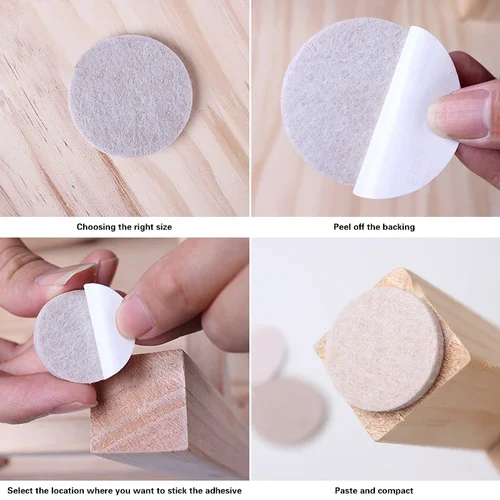 Choosing the right size

Peel off the backing

Select the location where you want to stick the adhesive

Paste and compact