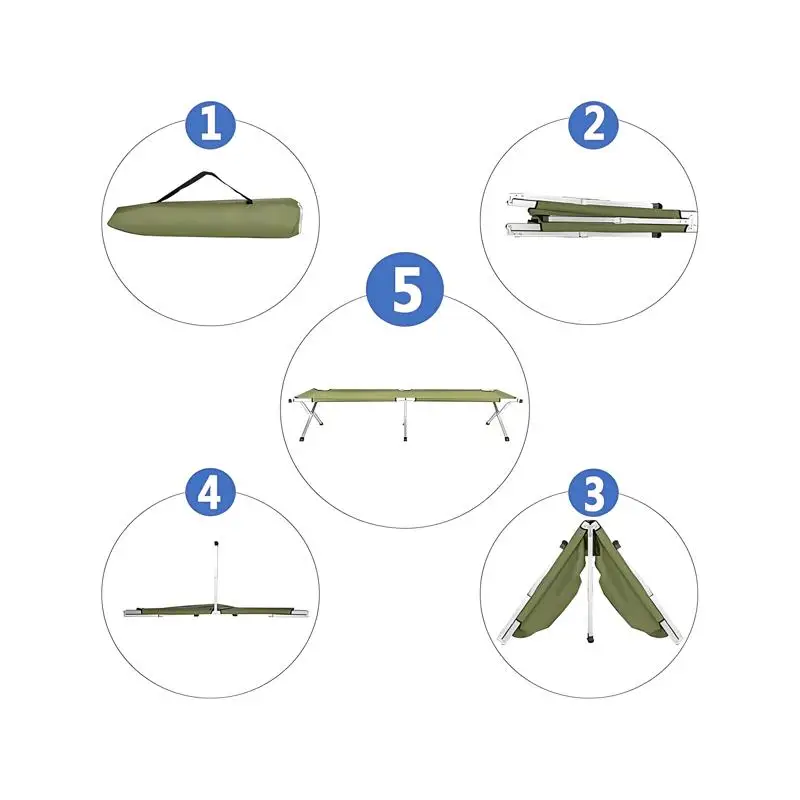 1

2

5

4

3