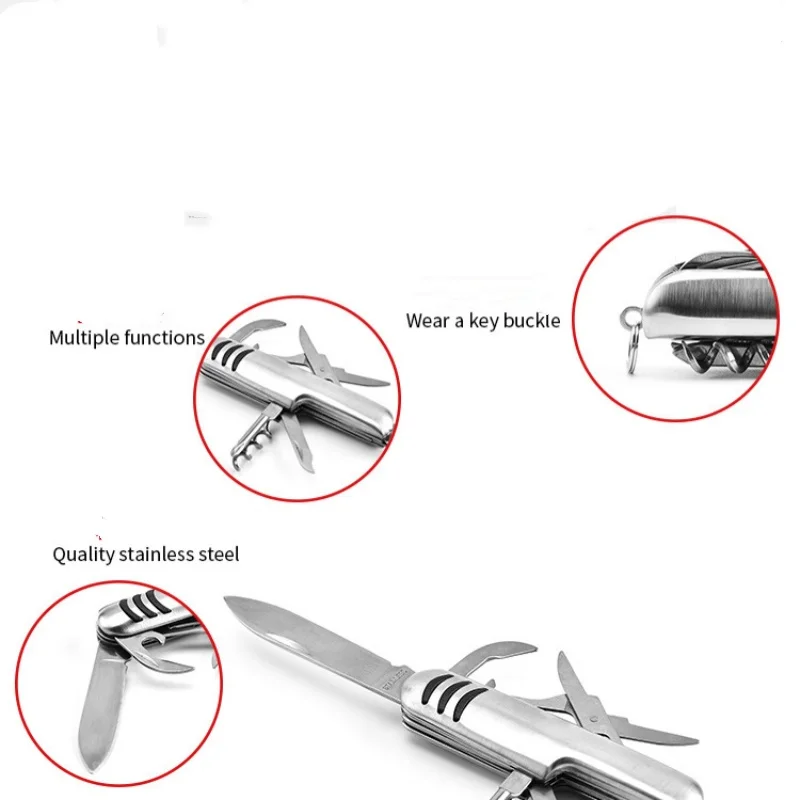 Multiple functions

Wear a key buckle

Quality stainless steel