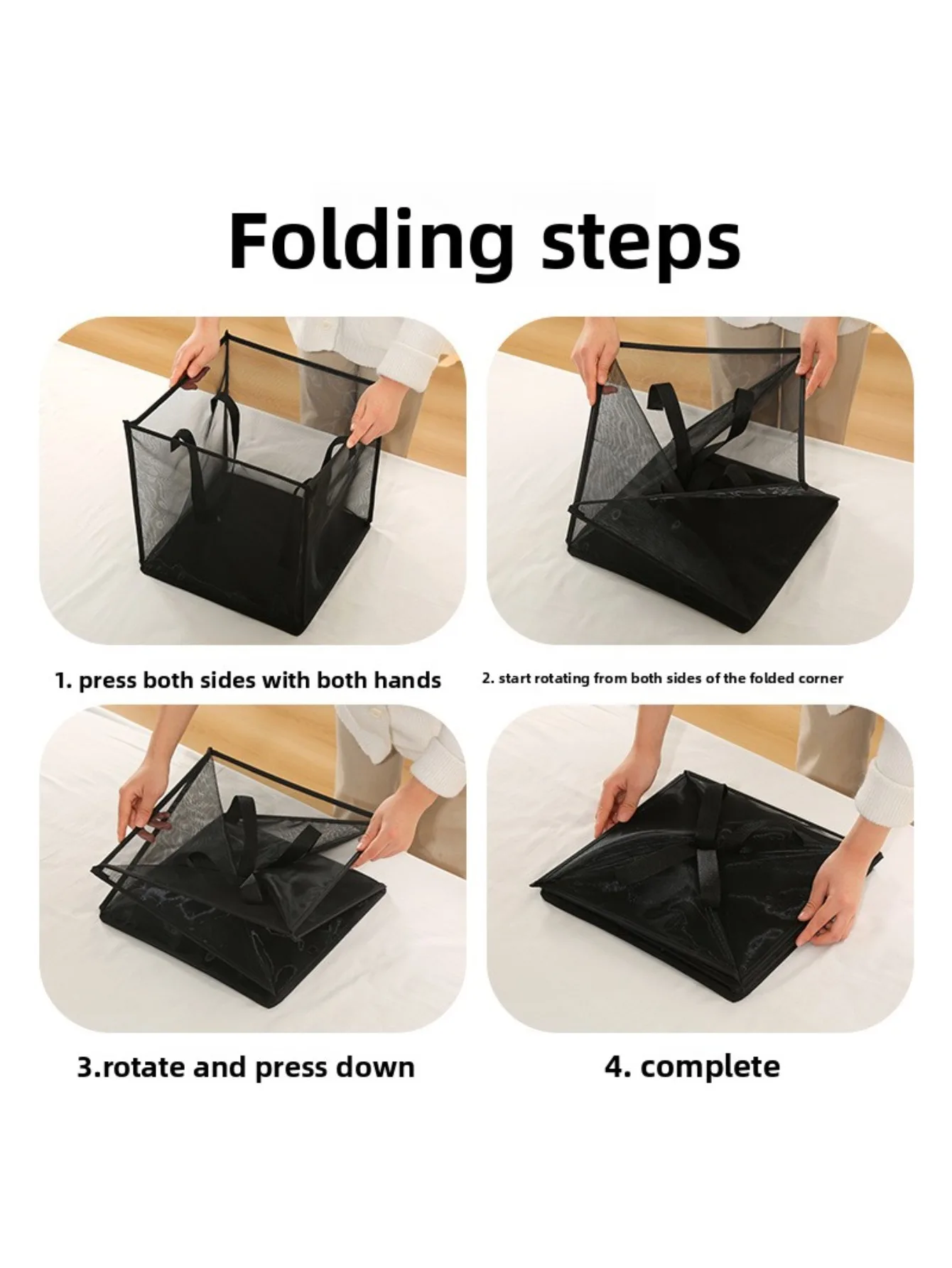 Folding steps

1. press both sides with both hands

2. start rotating from both sides of the folded corner

3.rotate and press down

4. complete