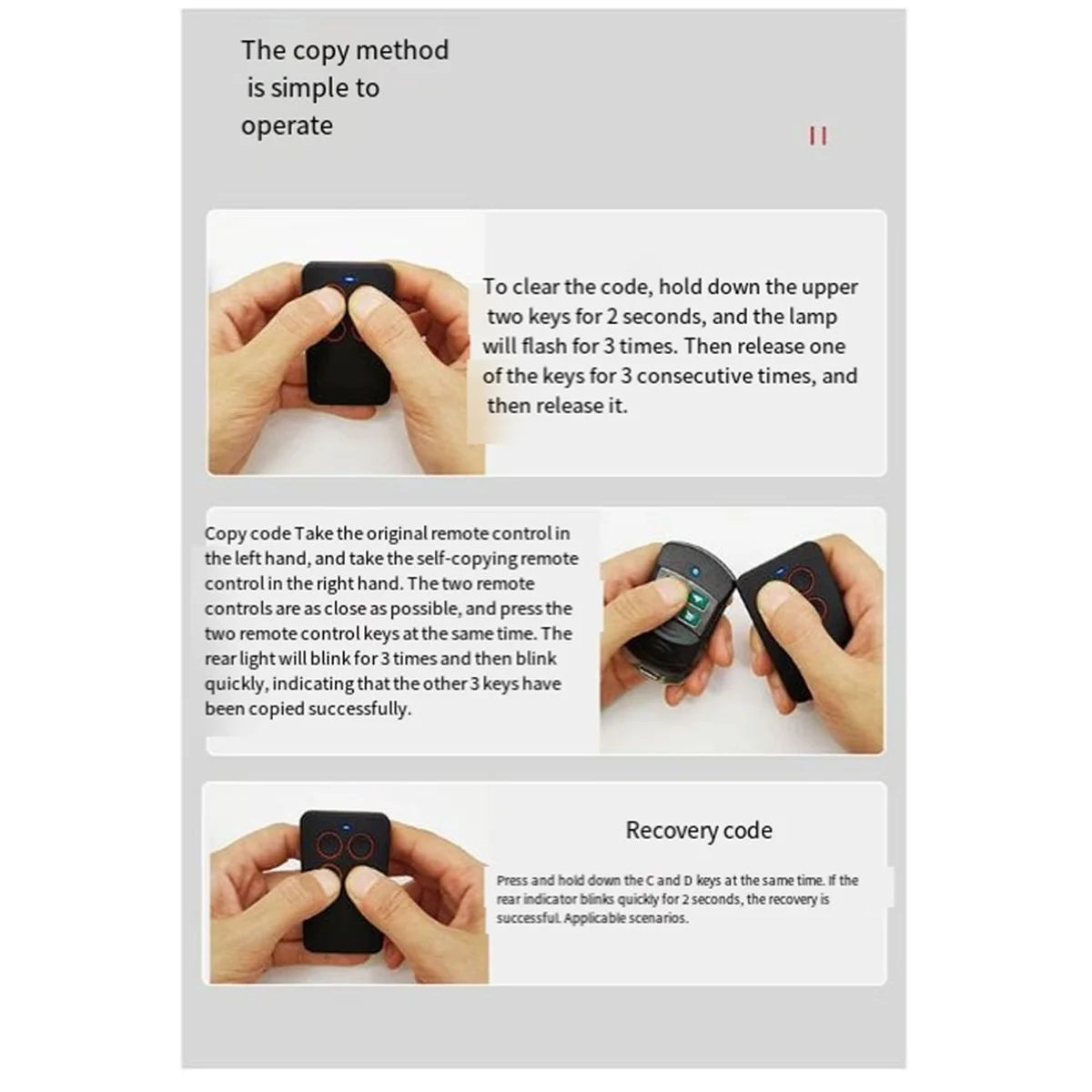 The copy method is simple to operate

II

To clear the code, hold down the upper two keys for 2 seconds, and the lamp will flash for 3 times. Then release one of the keys for 3 consecutive times, and then release it.

Copy code Take the original remote control in the left hand, and take the self-copying remote control in the right hand. The two remote controls are as close as possible, and press the two remote control keys at the same time. The rear light will blink for 3 times and then blink quickly, indicating that the other 3 keys have been copied successfully.

Recovery code

Press and hold down the C and D keys at the same time. If the rear indicator blinks quickly for 2 seconds, the recovery is successful. Applicable scenarios.