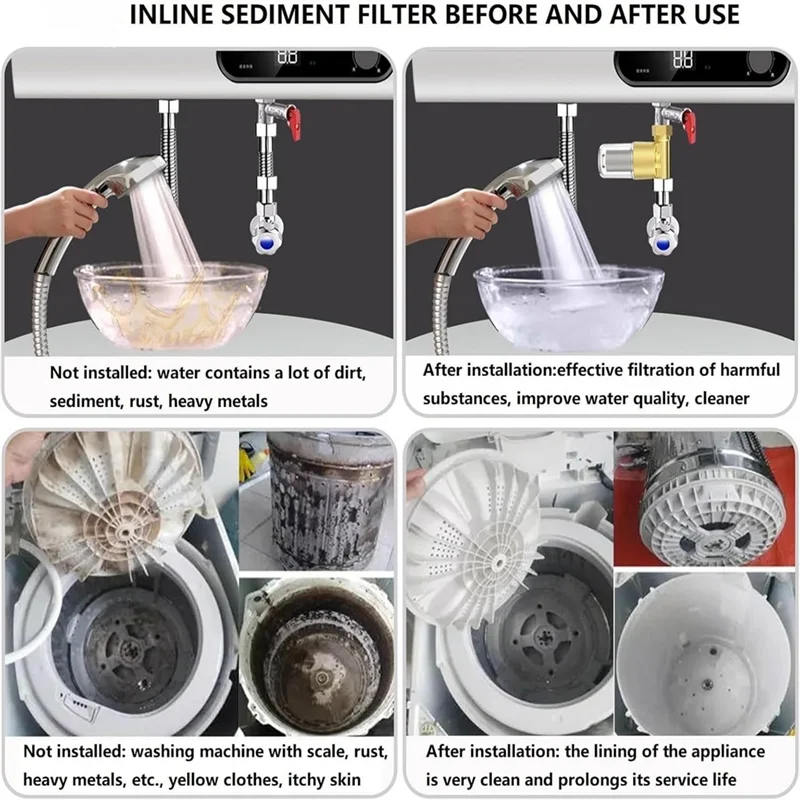 INLINE SEDIMENT FILTER BEFORE AND AFTER USE

88

88

Not installed: water contains a lot of dirt, sediment, rust, heavy metals

After installation:effective filtration of harmful substances, improve water quality, cleaner

Not installed: washing machine with scale, rust, heavy metals, etc., yellow clothes, itchy skin

After installation: the lining of the appliance is very clean and prolongs its service life